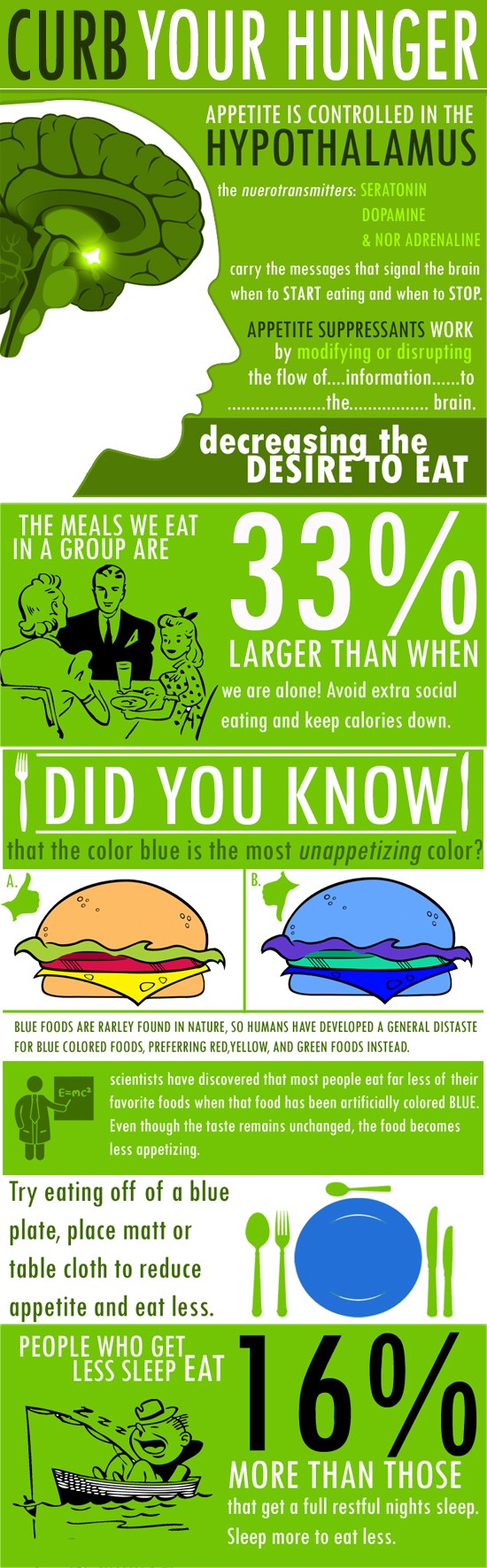 CURB YOUR HUNGER

APPETITE IS CONTROLLED IN THE HYPOTHALAMUS

the nuerotransmitters: SERATONIN
DOPAMINE
& NOR ADRENALINE

carry the messages that signal the brain when to START eating and when to STOP.

APPETITE SUPPRESSANTS WORK by modifying or disrupting the flow of....information......to .....................the................. brain.

decreasing the DESIRE TO EAT

THE MEALS WE EAT IN A GROUP ARE 33% LARGER THAN WHEN we are alone! Avoid extra social eating and keep calories down.

DID YOU KNOW

that the color blue is the most unappetizing color?

A.

B.

BLUE FOODS ARE RARLEY FOUND IN NATURE, SO HUMANS HAVE DEVELOPED A GENERAL DISTASTE FOR BLUE COLORED FOODS, PREFERRING RED,YELLOW, AND GREEN FOODS INSTEAD.

$E=mc^2$

scientists have discovered that most people eat far less of their favorite foods when that food has been artificially colored BLUE. Even though the taste remains unchanged, the food becomes less appetizing.

Try eating off of a blue plate, place matt or table cloth to reduce appetite and eat less.

PEOPLE WHO GET LESS SLEEP EAT 16% MORE THAN THOSE that get a full restful nights sleep. Sleep more to eat less.