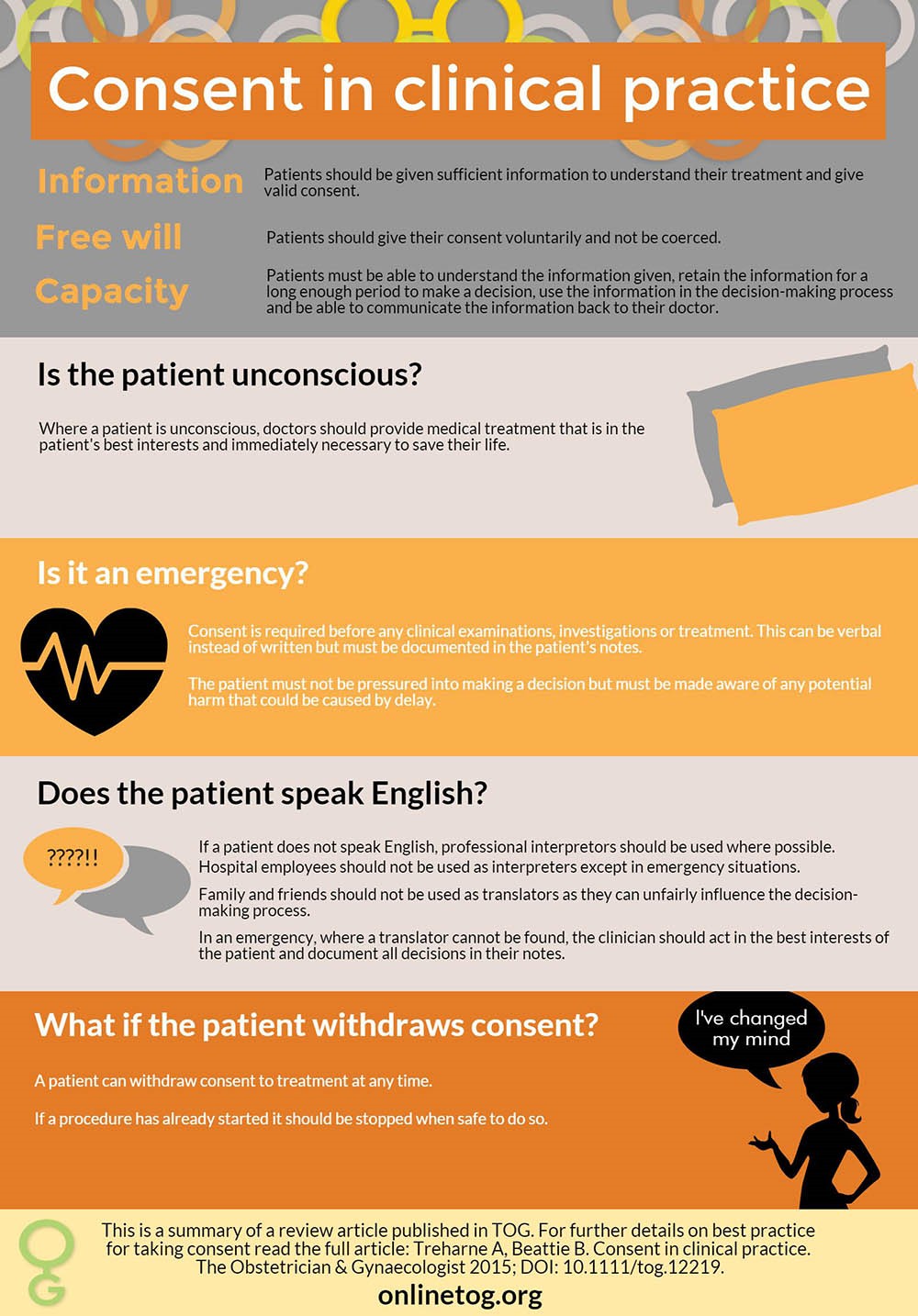 Consent in clinical practice

Information
Patients should be given sufficient information to understand their treatment and give valid consent.

Free will
Patients should give their consent voluntarily and not be coerced.

Capacity
Patients must be able to understand the information given, retain the information for a long enough period to make a decision, use the information in the decision-making process and be able to communicate the information back to their doctor.

Is the patient unconscious?

Where a patient is unconscious, doctors should provide medical treatment that is in the patient's best interests and immediately necessary to save their life.

Is it an emergency?

Consent is required before any clinical examinations, investigations or treatment. This can be verbal instead of written but must be documented in the patient's notes.

The patient must not be pressured into making a decision but must be made aware of any potential harm that could be caused by delay.

Does the patient speak English?

????!!

If a patient does not speak English, professional interpretors should be used where possible. Hospital employees should not be used as interpreters except in emergency situations.

Family and friends should not be used as translators as they can unfairly influence the decision-making process.

In an emergency, where a translator cannot be found, the clinician should act in the best interests of the patient and document all decisions in their notes.

What if the patient withdraws consent?

I've changed my mind

A patient can withdraw consent to treatment at any time.

If a procedure has already started it should be stopped when safe to do so.

This is a summary of a review article published in TOG. For further details on best practice for taking consent read the full article: Treharne A, Beattie B. Consent in clinical practice. The Obstetrician & Gynaecologist 2015; DOI: 10.1111/tog.12219.
onlinetog.org