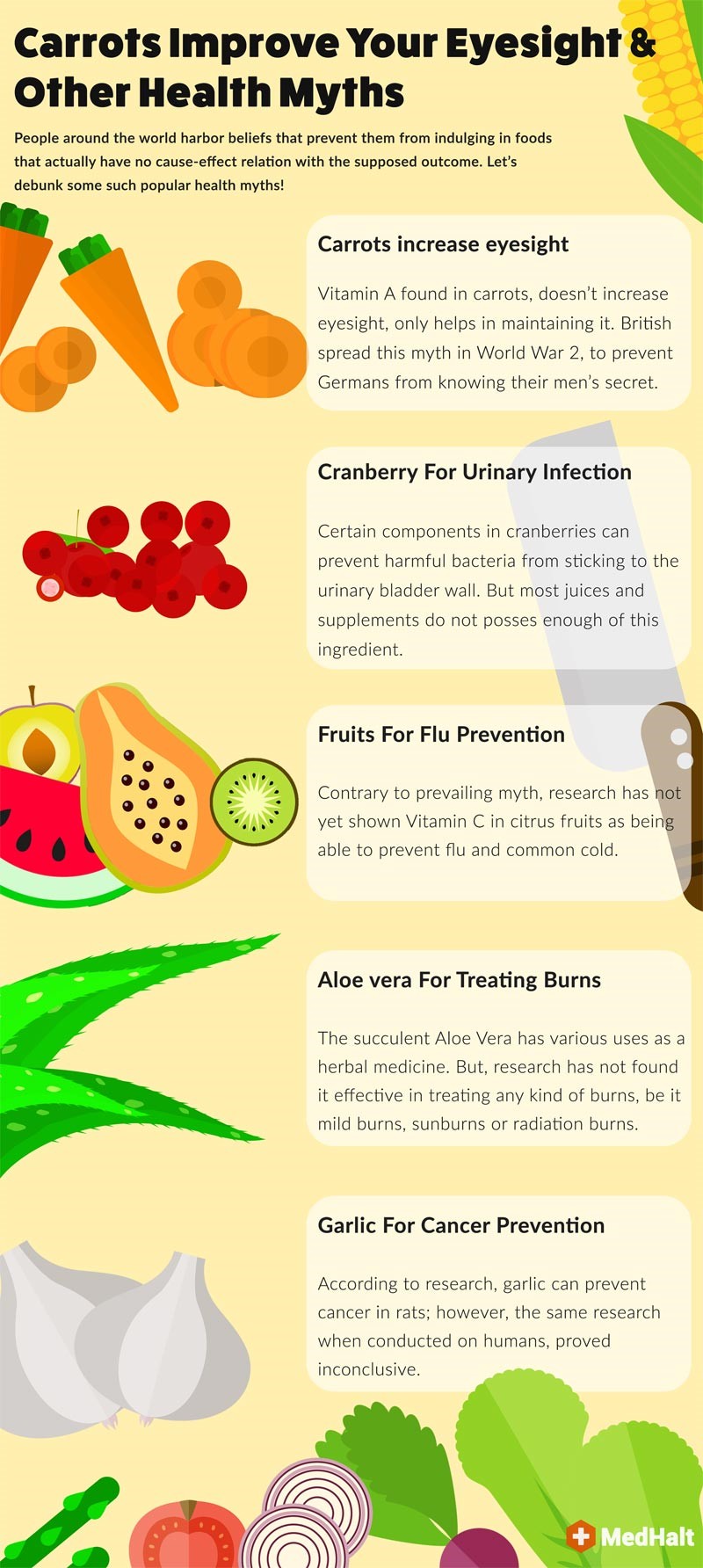 Carrots Improve Your Eyesight & Other Health Myths

People around the world harbor beliefs that prevent them from indulging in foods that actually have no cause-effect relation with the supposed outcome. Let's debunk some such popular health myths!

Carrots increase eyesight

Vitamin A found in carrots, doesn't increase eyesight, only helps in maintaining it. British spread this myth in World War 2, to prevent Germans from knowing their men's secret.

Cranberry For Urinary Infection

Certain components in cranberries can prevent harmful bacteria from sticking to the urinary bladder wall. But most juices and supplements do not posses enough of this ingredient.

Fruits For Flu Prevention

Contrary to prevailing myth, research has not yet shown Vitamin C in citrus fruits as being able to prevent flu and common cold.

Aloe vera For Treating Burns

The succulent Aloe Vera has various uses as a herbal medicine. But, research has not found it effective in treating any kind of burns, be it mild burns, sunburns or radiation burns.

Garlic For Cancer Prevention

According to research, garlic can prevent cancer in rats; however, the same research when conducted on humans, proved inconclusive.

MedHalt