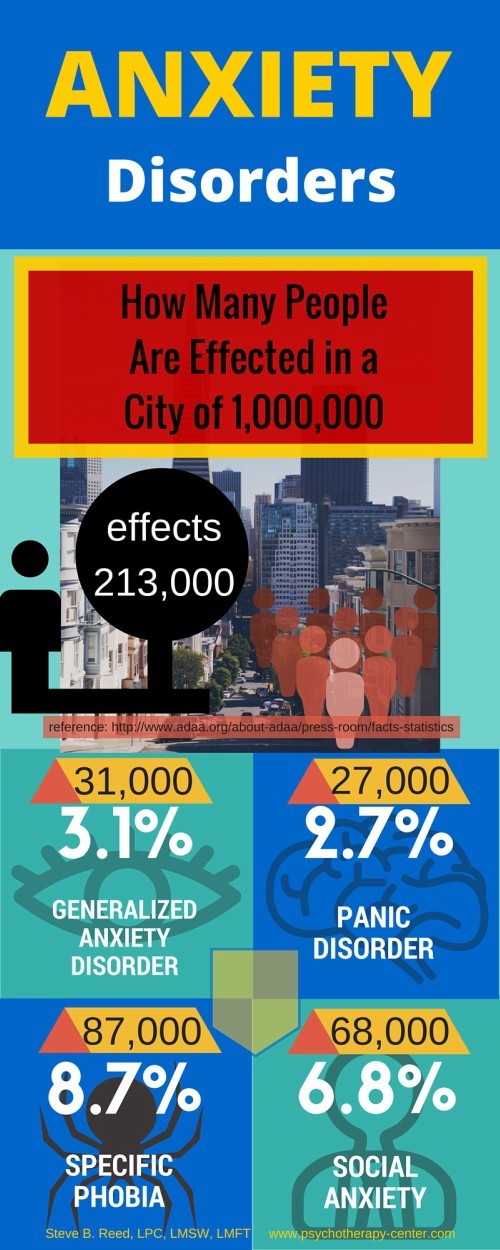 ANXIETY
Disorders

How Many People Are Effected in a City of 1,000,000

effects 213,000

reference: http://www.adaa.org/about-adaa/press-room/facts-statistics

31,000
3.1%
GENERALIZED ANXIETY DISORDER

27,000
2.7%
PANIC DISORDER

87,000
8.7%
SPECIFIC PHOBIA

68,000
6.8%
SOCIAL ANXIETY

Steve B. Reed, LPC, LMSW, LMFT www.psychotherapy-center.com