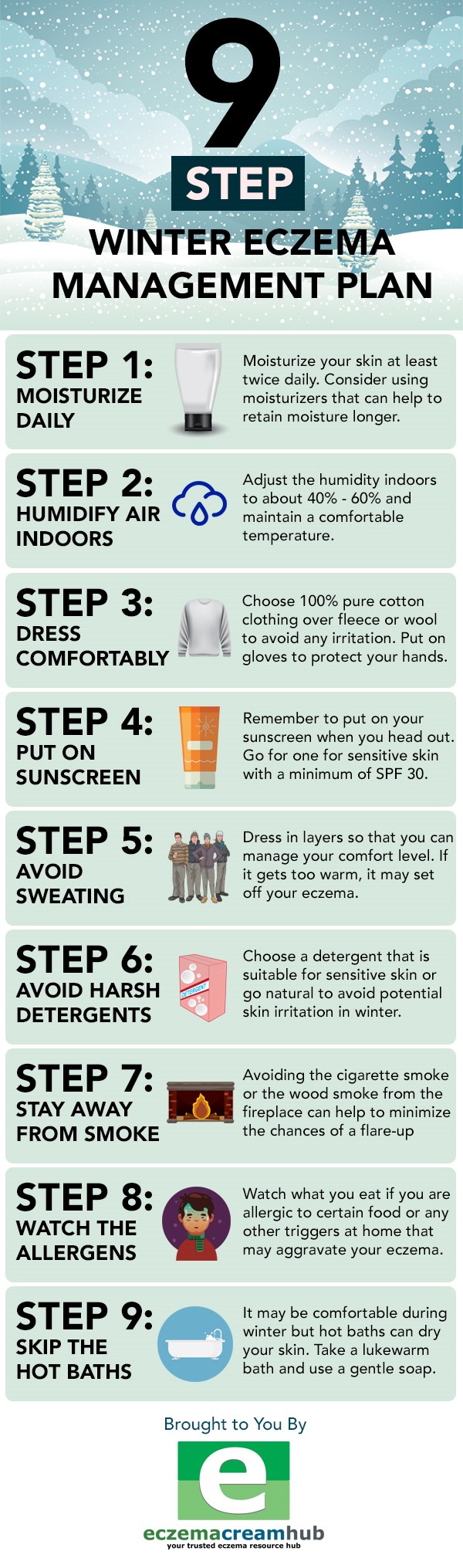 9 STEP
WINTER ECZEMA MANAGEMENT PLAN

STEP 1:
MOISTURIZE DAILY
Moisturize your skin at least twice daily. Consider using moisturizers that can help to retain moisture longer.

STEP 2:
HUMIDIFY AIR INDOORS
Adjust the humidity indoors to about 40% - 60% and maintain a comfortable temperature.

STEP 3:
DRESS COMFORTABLY
Choose 100% pure cotton clothing over fleece or wool to avoid any irritation. Put on gloves to protect your hands.

STEP 4:
PUT ON SUNSCREEN
Remember to put on your sunscreen when you head out. Go for one for sensitive skin with a minimum of SPF 30.

STEP 5:
AVOID SWEATING
Dress in layers so that you can manage your comfort level. If it gets too warm, it may set off your eczema.

STEP 6:
AVOID HARSH DETERGENTS
DETERGENT
Choose a detergent that is suitable for sensitive skin or go natural to avoid potential skin irritation in winter.

STEP 7:
STAY AWAY FROM SMOKE
Avoiding the cigarette smoke or the wood smoke from the fireplace can help to minimize the chances of a flare-up

STEP 8:
WATCH THE ALLERGENS
Watch what you eat if you are allergic to certain food or any other triggers at home that may aggravate your eczema.

STEP 9:
SKIP THE HOT BATHS
It may be comfortable during winter but hot baths can dry your skin. Take a lukewarm bath and use a gentle soap.

Brought to You By
e
eczemacreamhub
your trusted eczema resource hub