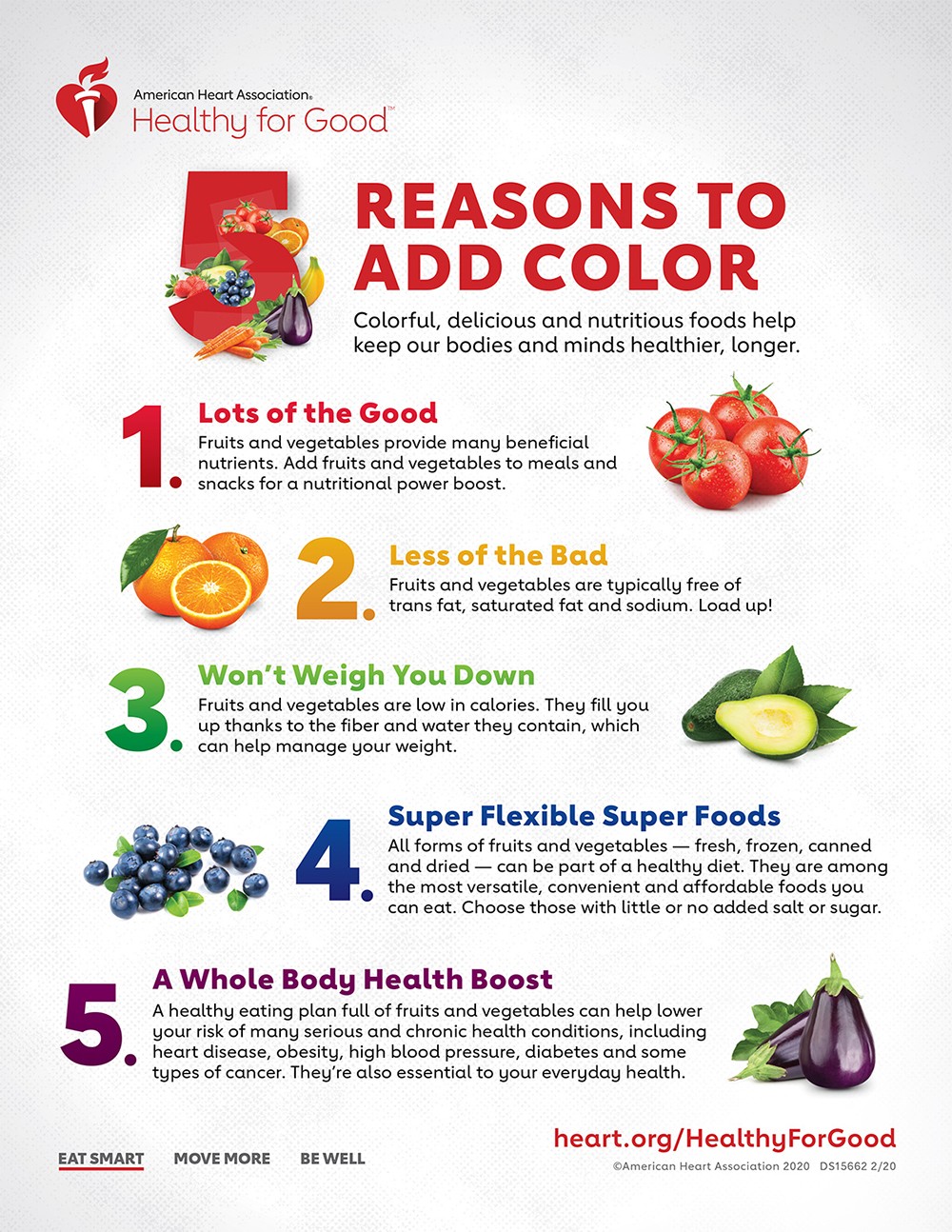 American Heart Association®
Healthy for Good™

5 REASONS TO ADD COLOR

Colorful, delicious and nutritious foods help keep our bodies and minds healthier, longer.

1. Lots of the Good
Fruits and vegetables provide many beneficial nutrients. Add fruits and vegetables to meals and snacks for a nutritional power boost.

2. Less of the Bad
Fruits and vegetables are typically free of trans fat, saturated fat and sodium. Load up!

3. Won't Weigh You Down
Fruits and vegetables are low in calories. They fill you up thanks to the fiber and water they contain, which can help manage your weight.

4. Super Flexible Super Foods
All forms of fruits and vegetables — fresh, frozen, canned and dried — can be part of a healthy diet. They are among the most versatile, convenient and affordable foods you can eat. Choose those with little or no added salt or sugar.

5. A Whole Body Health Boost
A healthy eating plan full of fruits and vegetables can help lower your risk of many serious and chronic health conditions, including heart disease, obesity, high blood pressure, diabetes and some types of cancer. They're also essential to your everyday health.

EAT SMART MOVE MORE BE WELL

heart.org/HealthyForGood
©American Heart Association 2020 DS15662 2/20