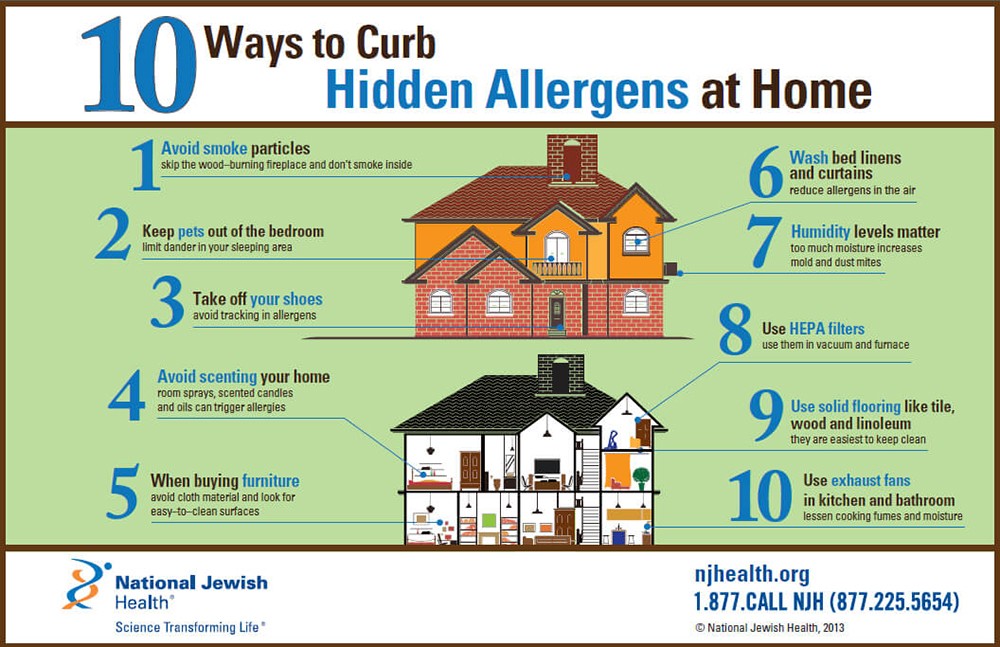 10 Ways to Curb Hidden Allergens at Home

1 Avoid smoke particles
skip the wood–burning fireplace and don't smoke inside

2 Keep pets out of the bedroom
limit dander in your sleeping area

3 Take off your shoes
avoid tracking in allergens

4 Avoid scenting your home
room sprays, scented candles and oils can trigger allergies

5 When buying furniture
avoid cloth material and look for easy–to–clean surfaces

6 Wash bed linens and curtains
reduce allergens in the air

7 Humidity levels matter
too much moisture increases mold and dust mites

8 Use HEPA filters
use them in vacuum and furnace

9 Use solid flooring like tile, wood and linoleum
they are easiest to keep clean

10 Use exhaust fans in kitchen and bathroom
lessen cooking fumes and moisture

National Jewish Health®
Science Transforming Life®

njhealth.org
1.877.CALL NJH (877.225.5654)
© National Jewish Health, 2013