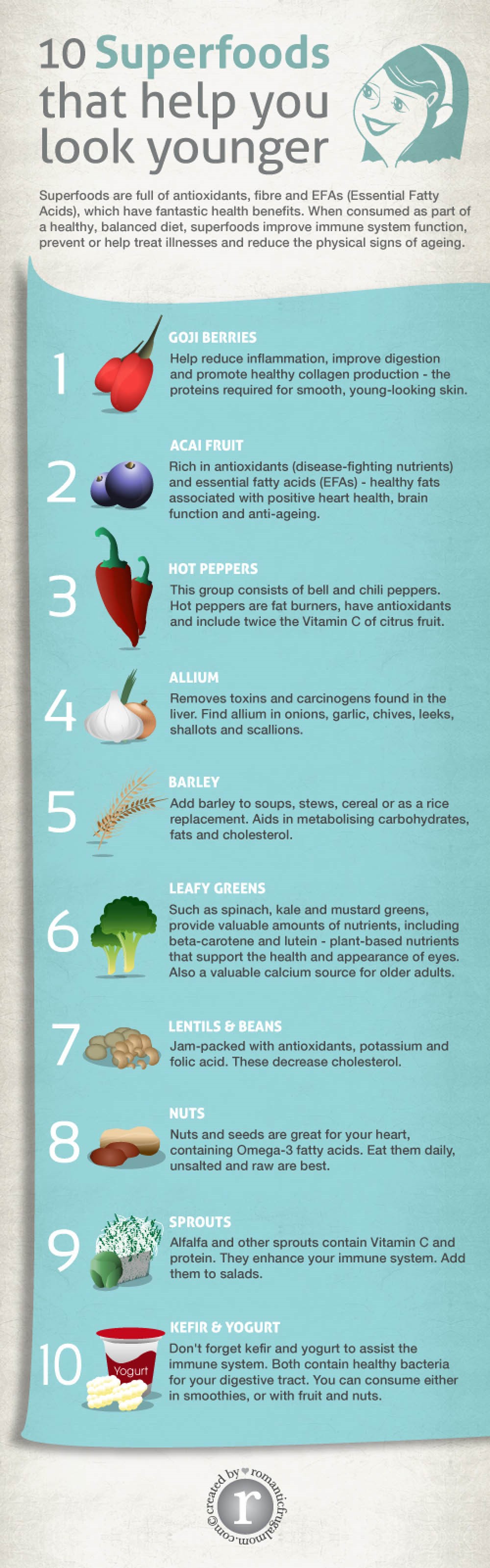 10 Superfoods that help you look younger

Superfoods are full of antioxidants, fibre and EFAs (Essential Fatty Acids), which have fantastic health benefits. When consumed as part of a healthy, balanced diet, superfoods improve immune system function, prevent or help treat illnesses and reduce the physical signs of ageing.

1
GOJI BERRIES
Help reduce inflammation, improve digestion and promote healthy collagen production - the proteins required for smooth, young-looking skin.

2
ACAI FRUIT
Rich in antioxidants (disease-fighting nutrients) and essential fatty acids (EFAs) - healthy fats associated with positive heart health, brain function and anti-ageing.

3
HOT PEPPERS
This group consists of bell and chili peppers. Hot peppers are fat burners, have antioxidants and include twice the Vitamin C of citrus fruit.

4
ALLIUM
Removes toxins and carcinogens found in the liver. Find allium in onions, garlic, chives, leeks, shallots and scallions.

5
BARLEY
Add barley to soups, stews, cereal or as a rice replacement. Aids in metabolising carbohydrates, fats and cholesterol.

6
LEAFY GREENS
Such as spinach, kale and mustard greens, provide valuable amounts of nutrients, including beta-carotene and lutein - plant-based nutrients that support the health and appearance of eyes. Also a valuable calcium source for older adults.

7
LENTILS & BEANS
Jam-packed with antioxidants, potassium and folic acid. These decrease cholesterol.

8
NUTS
Nuts and seeds are great for your heart, containing Omega-3 fatty acids. Eat them daily, unsalted and raw are best.

9
SPROUTS
Alfalfa and other sprouts contain Vitamin C and protein. They enhance your immune system. Add them to salads.

10
Yogurt
KEFIR & YOGURT
Don't forget kefir and yogurt to assist the immune system. Both contain healthy bacteria for your digestive tract. You can consume either in smoothies, or with fruit and nuts.

created by ♥ romanticfrugalmom.com©
r