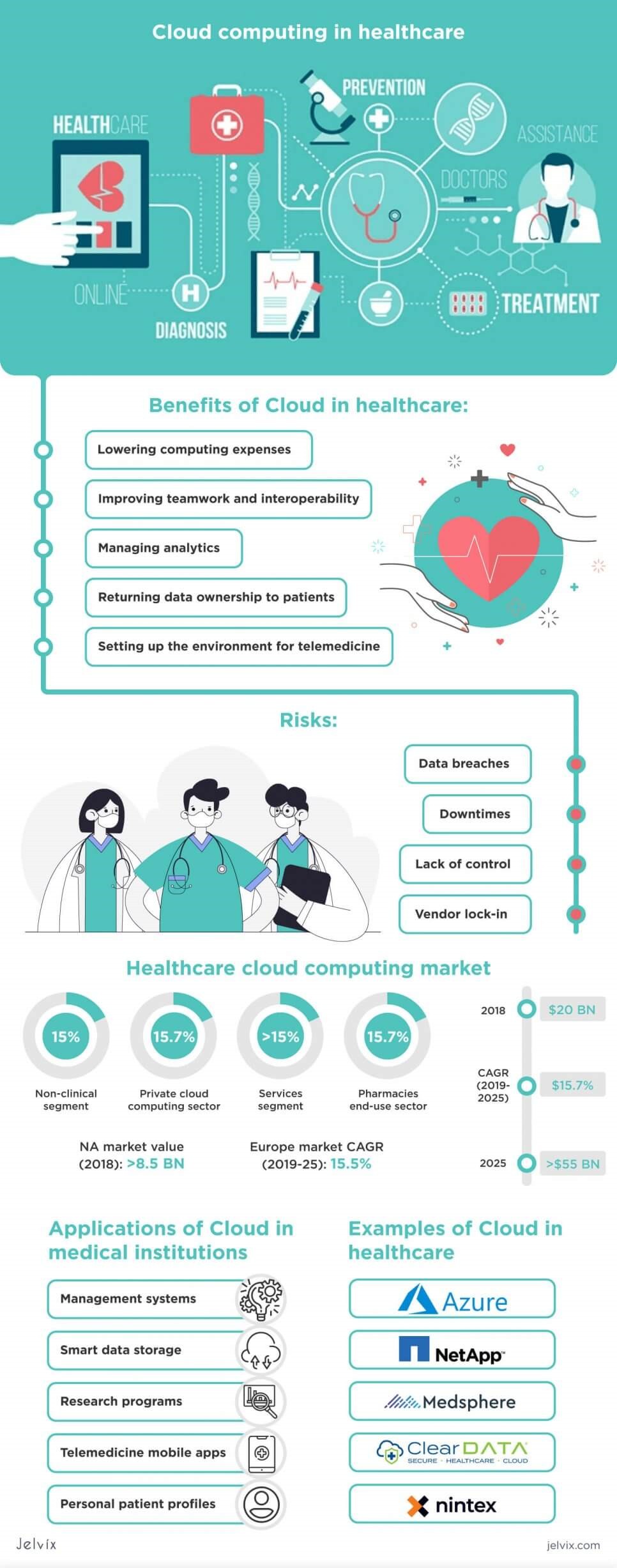 Cloud computing in healthcare

HEALTHCARE
PREVENTION
ASSISTANCE
DOCTORS
ONLINE
DIAGNOSIS
TREATMENT

Benefits of Cloud in healthcare:

Lowering computing expenses
Improving teamwork and interoperability
Managing analytics
Returning data ownership to patients
Setting up the environment for telemedicine

Risks:

Data breaches
Downtimes
Lack of control
Vendor lock-in

Healthcare cloud computing market

15%
Non-clinical segment

15.7%
Private cloud computing sector

>15%
Services segment

15.7%
Pharmacies end-use sector

NA market value (2018): >8.5 BN

Europe market CAGR (2019-25): 15.5%

2018 $20 BN
CAGR (2019-2025) $15.7%
2025 >$55 BN

Applications of Cloud in medical institutions

Management systems
Smart data storage
Research programs
Telemedicine mobile apps
Personal patient profiles

Examples of Cloud in healthcare

Azure
NetApp
Medsphere
ClearDATA SECURE · HEALTHCARE · CLOUD
nintex

Jelvix
jelvix.com