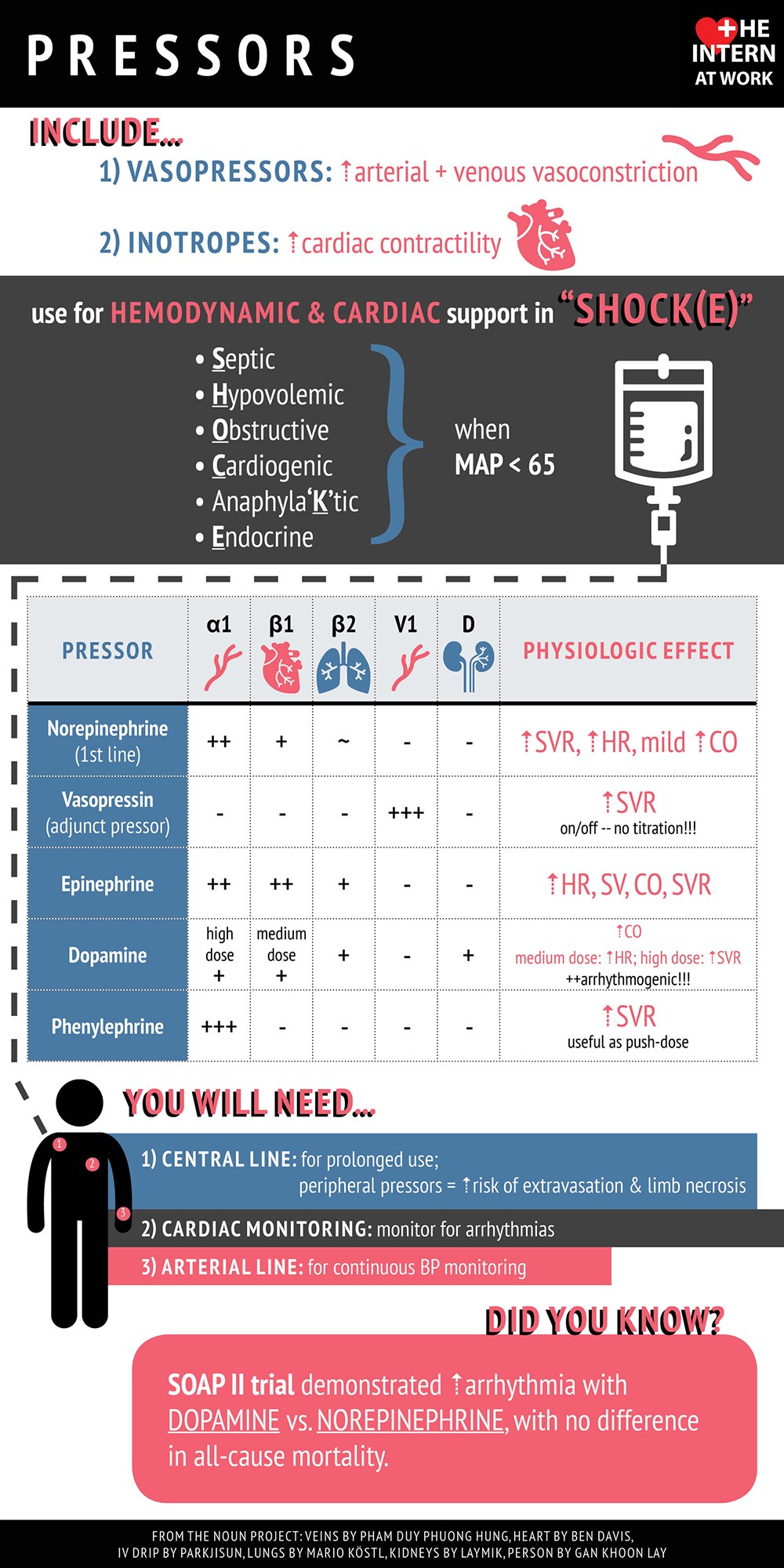 PRESSORS

THE INTERN AT WORK

INCLUDE...

1) VASOPRESSORS: ↑arterial + venous vasoconstriction

2) INOTROPES: ↑cardiac contractility

use for HEMODYNAMIC & CARDIAC support in "SHOCK(E)"

• Septic
• Hypovolemic
• Obstructive
• Cardiogenic
• Anaphyla'K'tic
• Endocrine

when MAP < 65

| PRESSOR | α1 | β1 | β2 | V1 | D | PHYSIOLOGIC EFFECT |
|---|---|---|---|---|---|---|
| Norepinephrine (1st line) | ++ | + | ~ | - | - | ↑SVR, ↑HR, mild ↑CO |
| Vasopressin (adjunct pressor) | - | - | - | +++ | - | ↑SVR on/off -- no titration!!! |
| Epinephrine | ++ | ++ | + | - | - | ↑HR, SV, CO, SVR |
| Dopamine | high dose + | medium dose + | + | - | + | ↑CO medium dose: ↑HR; high dose: ↑SVR ++arrhythmogenic!!! |
| Phenylephrine | +++ | - | - | - | - | ↑SVR useful as push-dose |

YOU WILL NEED...

1 2 3

1) CENTRAL LINE: for prolonged use; peripheral pressors = ↑risk of extravasation & limb necrosis

2) CARDIAC MONITORING: monitor for arrhythmias

3) ARTERIAL LINE: for continuous BP monitoring

DID YOU KNOW?

SOAP II trial demonstrated ↑arrhythmia with DOPAMINE vs. NOREPINEPHRINE, with no difference in all-cause mortality.

FROM THE NOUN PROJECT: VEINS BY PHAM DUY PHUONG HUNG, HEART BY BEN DAVIS, IV DRIP BY PARKJISUN, LUNGS BY MARIO KÖSTL, KIDNEYS BY LAYMIK, PERSON BY GAN KHOON LAY