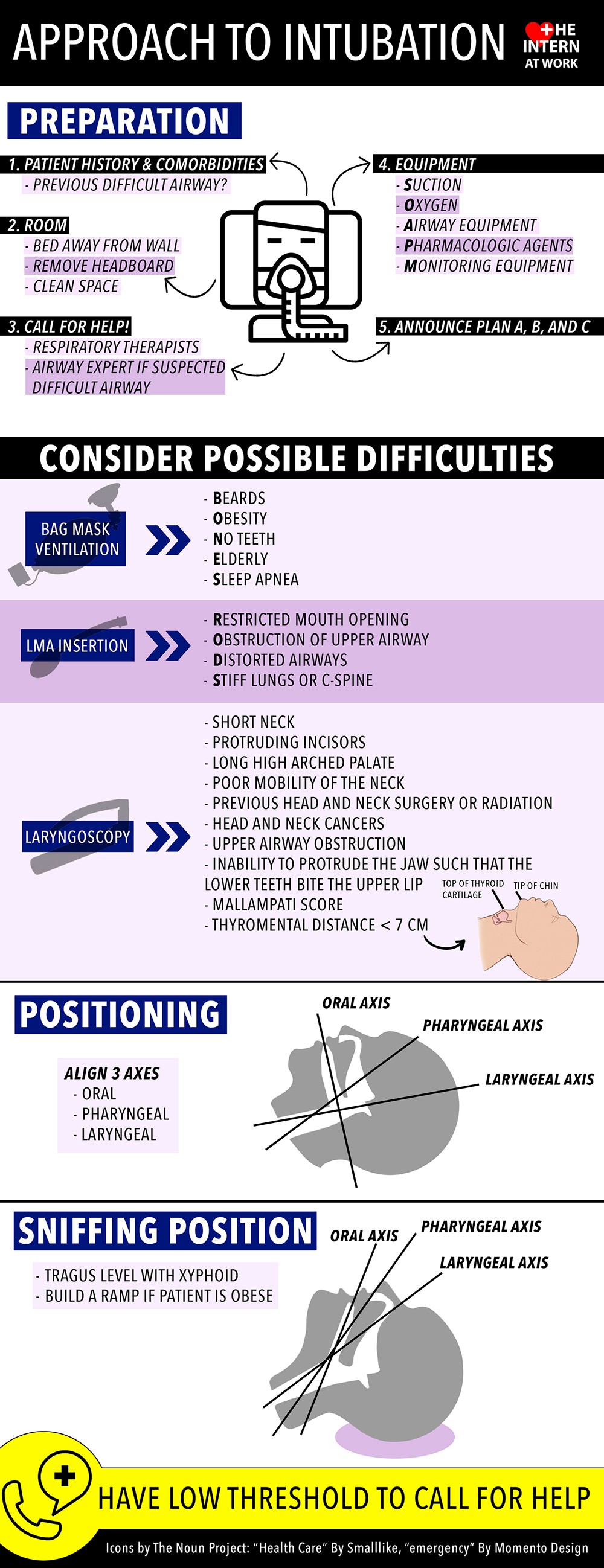 APPROACH TO INTUBATION

THE INTERN AT WORK

PREPARATION

1. PATIENT HISTORY & COMORBIDITIES
- PREVIOUS DIFFICULT AIRWAY?

2. ROOM
- BED AWAY FROM WALL
- REMOVE HEADBOARD
- CLEAN SPACE

3. CALL FOR HELP!
- RESPIRATORY THERAPISTS
- AIRWAY EXPERT IF SUSPECTED DIFFICULT AIRWAY

4. EQUIPMENT
- SUCTION
- OXYGEN
- AIRWAY EQUIPMENT
- PHARMACOLOGIC AGENTS
- MONITORING EQUIPMENT

5. ANNOUNCE PLAN A, B, AND C

CONSIDER POSSIBLE DIFFICULTIES

BAG MASK VENTILATION
- BEARDS
- OBESITY
- NO TEETH
- ELDERLY
- SLEEP APNEA

LMA INSERTION
- RESTRICTED MOUTH OPENING
- OBSTRUCTION OF UPPER AIRWAY
- DISTORTED AIRWAYS
- STIFF LUNGS OR C-SPINE

LARYNGOSCOPY
- SHORT NECK
- PROTRUDING INCISORS
- LONG HIGH ARCHED PALATE
- POOR MOBILITY OF THE NECK
- PREVIOUS HEAD AND NECK SURGERY OR RADIATION
- HEAD AND NECK CANCERS
- UPPER AIRWAY OBSTRUCTION
- INABILITY TO PROTRUDE THE JAW SUCH THAT THE LOWER TEETH BITE THE UPPER LIP
- MALLAMPATI SCORE
- THYROMENTAL DISTANCE < 7 CM

TOP OF THYROID CARTILAGE
TIP OF CHIN

POSITIONING

ALIGN 3 AXES
- ORAL
- PHARYNGEAL
- LARYNGEAL

ORAL AXIS
PHARYNGEAL AXIS
LARYNGEAL AXIS

SNIFFING POSITION

- TRAGUS LEVEL WITH XYPHOID
- BUILD A RAMP IF PATIENT IS OBESE

ORAL AXIS
PHARYNGEAL AXIS
LARYNGEAL AXIS

HAVE LOW THRESHOLD TO CALL FOR HELP

Icons by The Noun Project: "Health Care" By Smalllike, "emergency" By Momento Design