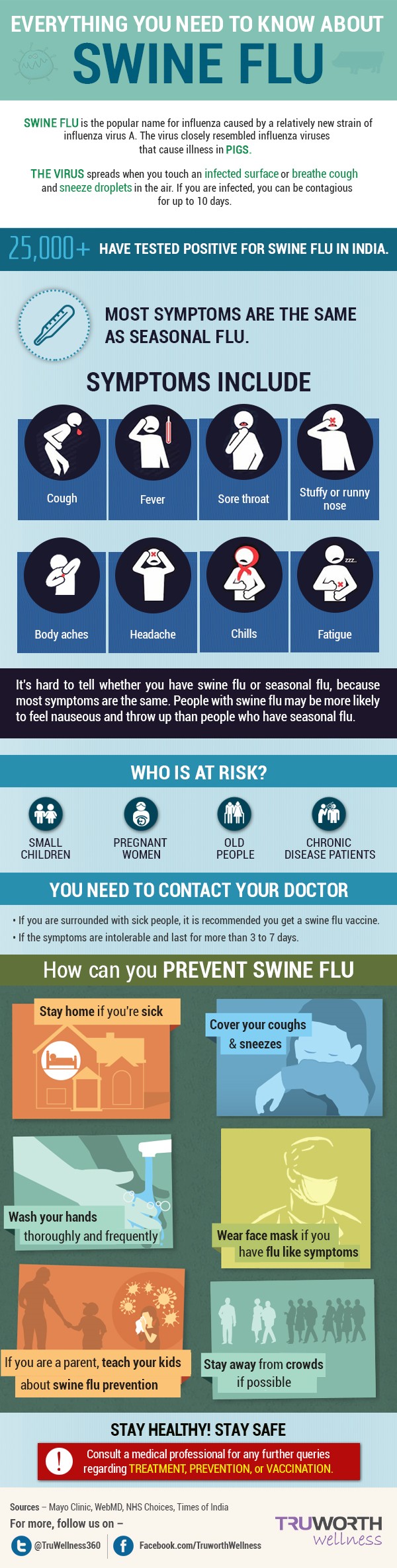 EVERYTHING YOU NEED TO KNOW ABOUT
SWINE FLU

SWINE FLU is the popular name for influenza caused by a relatively new strain of influenza virus A. The virus closely resembled influenza viruses that cause illness in PIGS.

THE VIRUS spreads when you touch an infected surface or breathe cough and sneeze droplets in the air. If you are infected, you can be contagious for up to 10 days.

25,000+ HAVE TESTED POSITIVE FOR SWINE FLU IN INDIA.

MOST SYMPTOMS ARE THE SAME AS SEASONAL FLU.

SYMPTOMS INCLUDE

Cough
Fever
Sore throat
Stuffy or runny nose
Body aches
Headache
Chills
Fatigue

It's hard to tell whether you have swine flu or seasonal flu, because most symptoms are the same. People with swine flu may be more likely to feel nauseous and throw up than people who have seasonal flu.

WHO IS AT RISK?

SMALL CHILDREN
PREGNANT WOMEN
OLD PEOPLE
CHRONIC DISEASE PATIENTS

YOU NEED TO CONTACT YOUR DOCTOR

• If you are surrounded with sick people, it is recommended you get a swine flu vaccine.
• If the symptoms are intolerable and last for more than 3 to 7 days.

How can you PREVENT SWINE FLU

Stay home if you're sick

Cover your coughs & sneezes

Wash your hands thoroughly and frequently

Wear face mask if you have flu like symptoms

If you are a parent, teach your kids about swine flu prevention

Stay away from crowds if possible

STAY HEALTHY! STAY SAFE

Consult a medical professional for any further queries regarding TREATMENT, PREVENTION, or VACCINATION.

Sources – Mayo Clinic, WebMD, NHS Choices, Times of India
For more, follow us on –
@TruWellness360
Facebook.com/TruworthWellness

TRUWORTH wellness