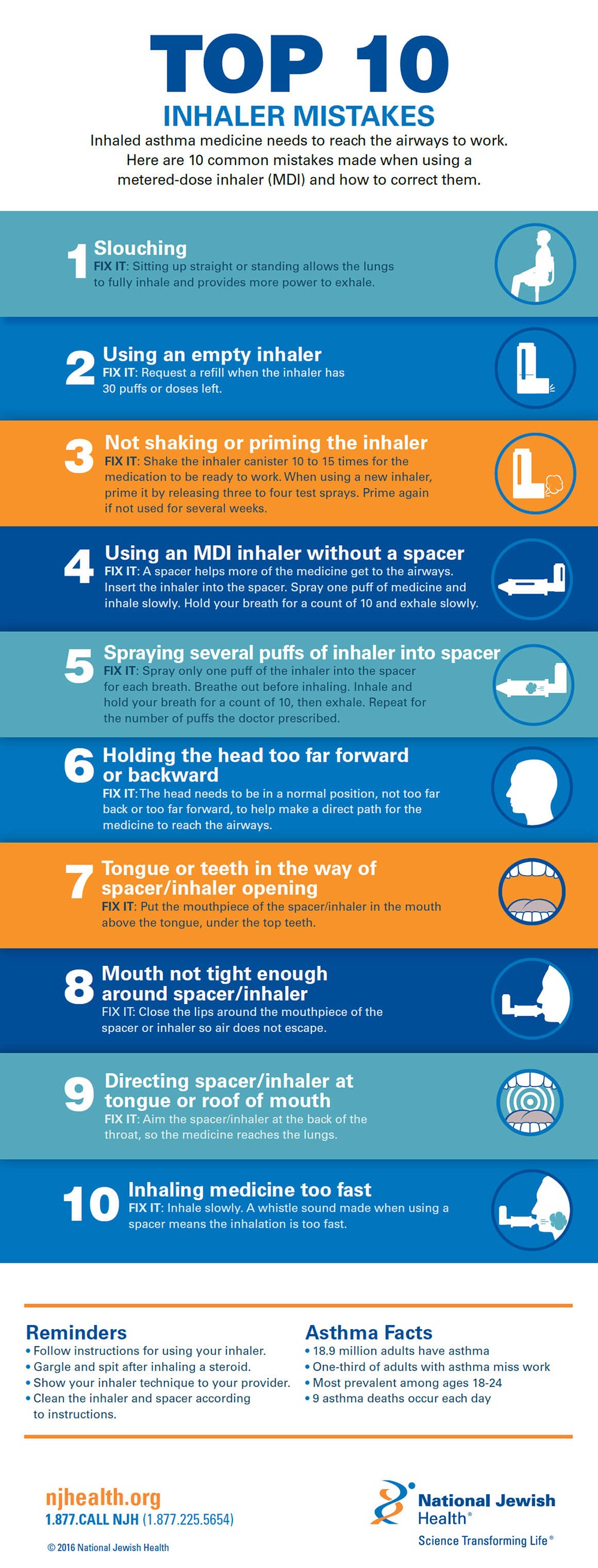 TOP 10
INHALER MISTAKES

Inhaled asthma medicine needs to reach the airways to work. Here are 10 common mistakes made when using a metered-dose inhaler (MDI) and how to correct them.

1 Slouching
FIX IT: Sitting up straight or standing allows the lungs to fully inhale and provides more power to exhale.

2 Using an empty inhaler
FIX IT: Request a refill when the inhaler has 30 puffs or doses left.

3 Not shaking or priming the inhaler
FIX IT: Shake the inhaler canister 10 to 15 times for the medication to be ready to work. When using a new inhaler, prime it by releasing three to four test sprays. Prime again if not used for several weeks.

4 Using an MDI inhaler without a spacer
FIX IT: A spacer helps more of the medicine get to the airways. Insert the inhaler into the spacer. Spray one puff of medicine and inhale slowly. Hold your breath for a count of 10 and exhale slowly.

5 Spraying several puffs of inhaler into spacer
FIX IT: Spray only one puff of the inhaler into the spacer for each breath. Breathe out before inhaling. Inhale and hold your breath for a count of 10, then exhale. Repeat for the number of puffs the doctor prescribed.

6 Holding the head too far forward or backward
FIX IT: The head needs to be in a normal position, not too far back or too far forward, to help make a direct path for the medicine to reach the airways.

7 Tongue or teeth in the way of spacer/inhaler opening
FIX IT: Put the mouthpiece of the spacer/inhaler in the mouth above the tongue, under the top teeth.

8 Mouth not tight enough around spacer/inhaler
FIX IT: Close the lips around the mouthpiece of the spacer or inhaler so air does not escape.

9 Directing spacer/inhaler at tongue or roof of mouth
FIX IT: Aim the spacer/inhaler at the back of the throat, so the medicine reaches the lungs.

10 Inhaling medicine too fast
FIX IT: Inhale slowly. A whistle sound made when using a spacer means the inhalation is too fast.

Reminders
• Follow instructions for using your inhaler.
• Gargle and spit after inhaling a steroid.
• Show your inhaler technique to your provider.
• Clean the inhaler and spacer according to instructions.

Asthma Facts
• 18.9 million adults have asthma
• One-third of adults with asthma miss work
• Most prevalent among ages 18-24
• 9 asthma deaths occur each day

njhealth.org
1.877.CALL NJH (1.877.225.5654)
© 2016 National Jewish Health

National Jewish Health®
Science Transforming Life®