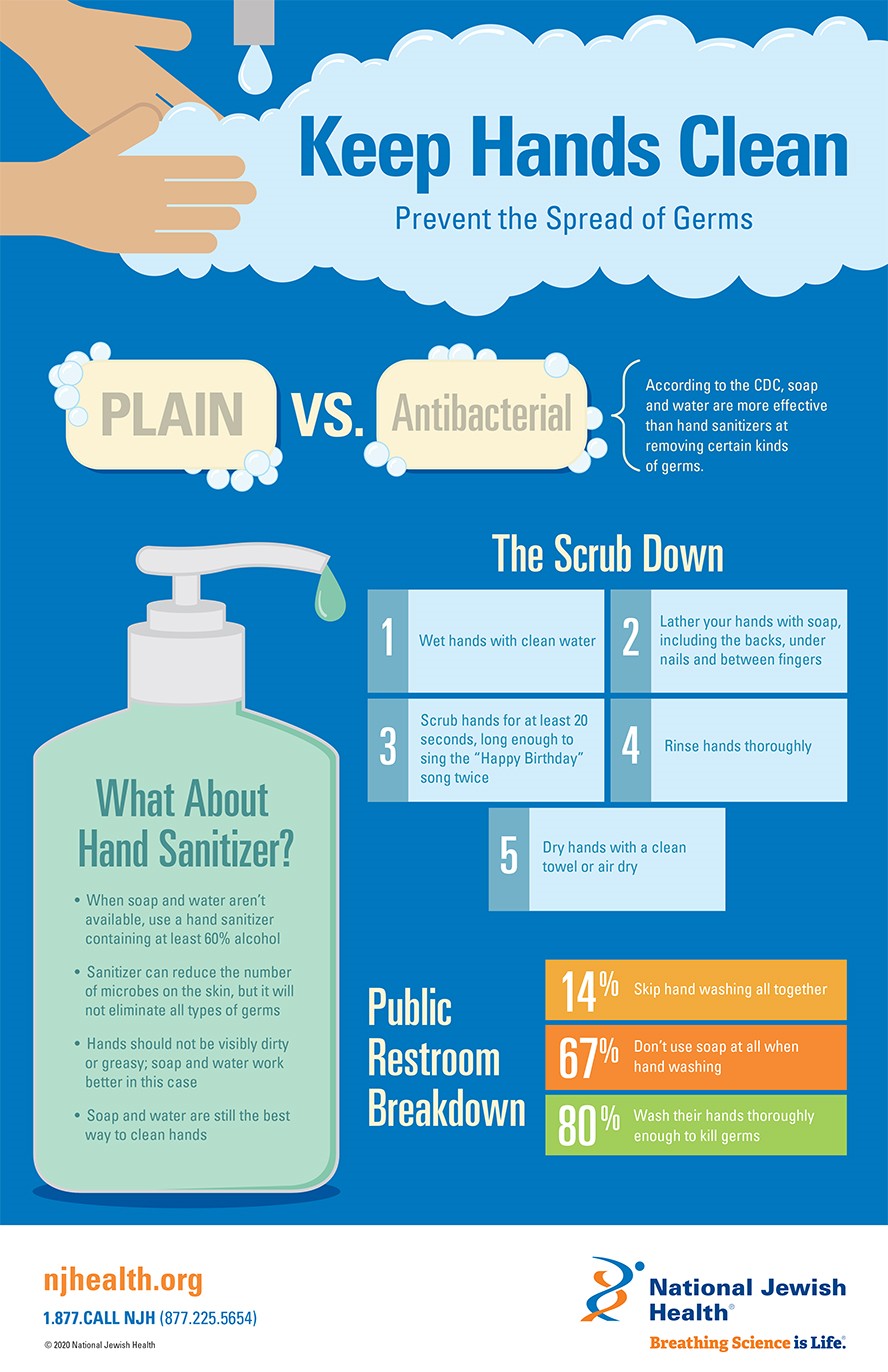 Keep Hands Clean

Prevent the Spread of Germs

PLAIN VS. Antibacterial

According to the CDC, soap and water are more effective than hand sanitizers at removing certain kinds of germs.

The Scrub Down

1 Wet hands with clean water

2 Lather your hands with soap, including the backs, under nails and between fingers

3 Scrub hands for at least 20 seconds, long enough to sing the "Happy Birthday" song twice

4 Rinse hands thoroughly

5 Dry hands with a clean towel or air dry

What About Hand Sanitizer?

• When soap and water aren't available, use a hand sanitizer containing at least 60% alcohol

• Sanitizer can reduce the number of microbes on the skin, but it will not eliminate all types of germs

• Hands should not be visibly dirty or greasy; soap and water work better in this case

• Soap and water are still the best way to clean hands

Public Restroom Breakdown

14% Skip hand washing all together

67% Don't use soap at all when hand washing

80% Wash their hands thoroughly enough to kill germs

njhealth.org

1.877.CALL NJH (877.225.5654)

© 2020 National Jewish Health

National Jewish Health®

Breathing Science is Life.®