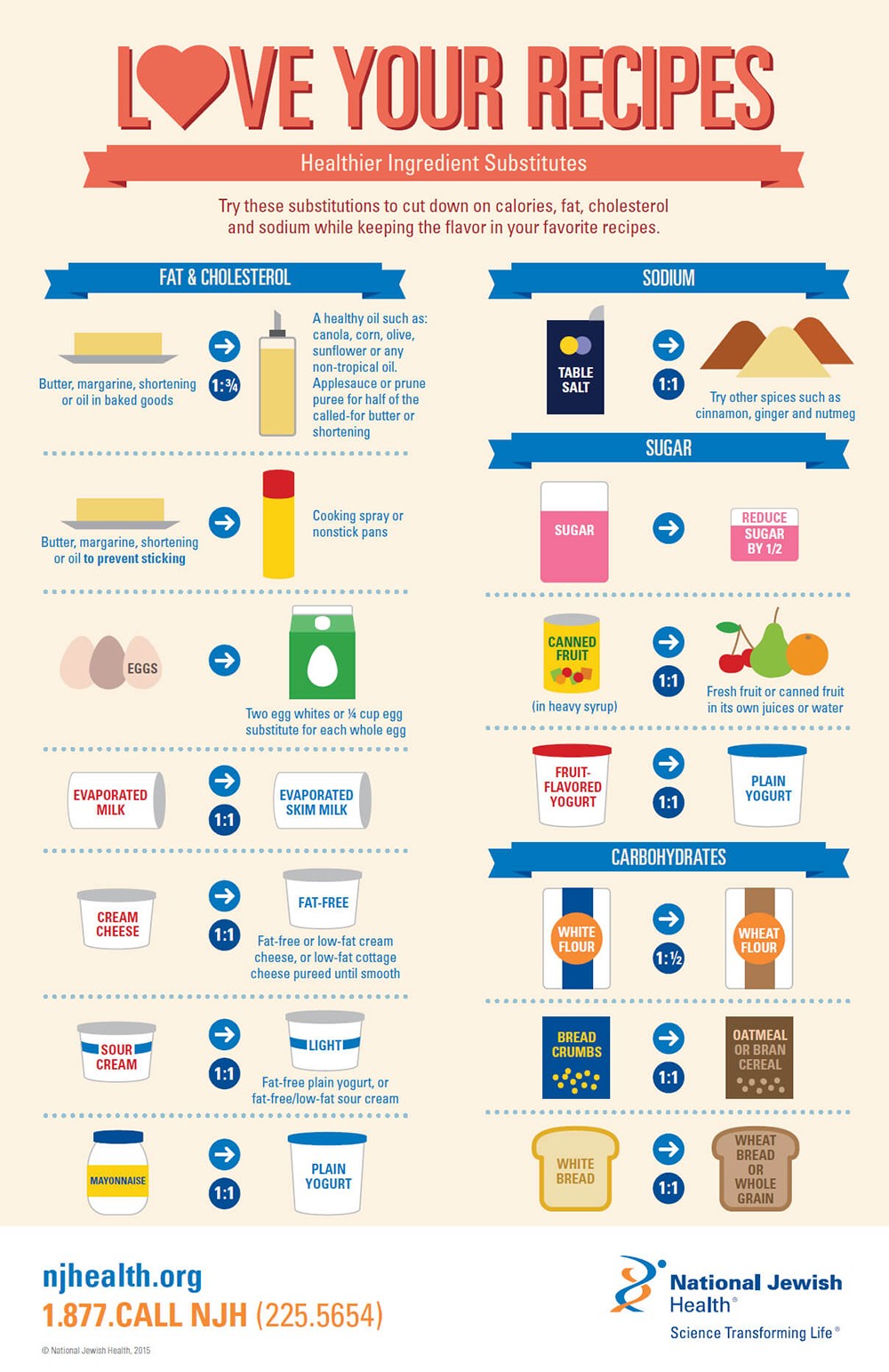 LOVE YOUR RECIPES

Healthier Ingredient Substitutes

Try these substitutions to cut down on calories, fat, cholesterol and sodium while keeping the flavor in your favorite recipes.

FAT & CHOLESTEROL

Butter, margarine, shortening or oil in baked goods

1:¾

A healthy oil such as: canola, corn, olive, sunflower or any non-tropical oil. Applesauce or prune puree for half of the called-for butter or shortening

Butter, margarine, shortening or oil to prevent sticking

Cooking spray or nonstick pans

EGGS

Two egg whites or ¼ cup egg substitute for each whole egg

EVAPORATED MILK

1:1

EVAPORATED SKIM MILK

CREAM CHEESE

1:1

FAT-FREE

Fat-free or low-fat cream cheese, or low-fat cottage cheese pureed until smooth

SOUR CREAM

1:1

LIGHT

Fat-free plain yogurt, or fat-free/low-fat sour cream

MAYONNAISE

1:1

PLAIN YOGURT

SODIUM

TABLE SALT

1:1

Try other spices such as cinnamon, ginger and nutmeg

SUGAR

SUGAR

REDUCE SUGAR BY 1/2

CANNED FRUIT

(in heavy syrup)

1:1

Fresh fruit or canned fruit in its own juices or water

FRUIT-FLAVORED YOGURT

1:1

PLAIN YOGURT

CARBOHYDRATES

WHITE FLOUR

1:½

WHEAT FLOUR

BREAD CRUMBS

1:1

OATMEAL OR BRAN CEREAL

WHITE BREAD

1:1

WHEAT BREAD OR WHOLE GRAIN

njhealth.org
1.877.CALL NJH (225.5654)

© National Jewish Health, 2015

National Jewish Health®
Science Transforming Life®