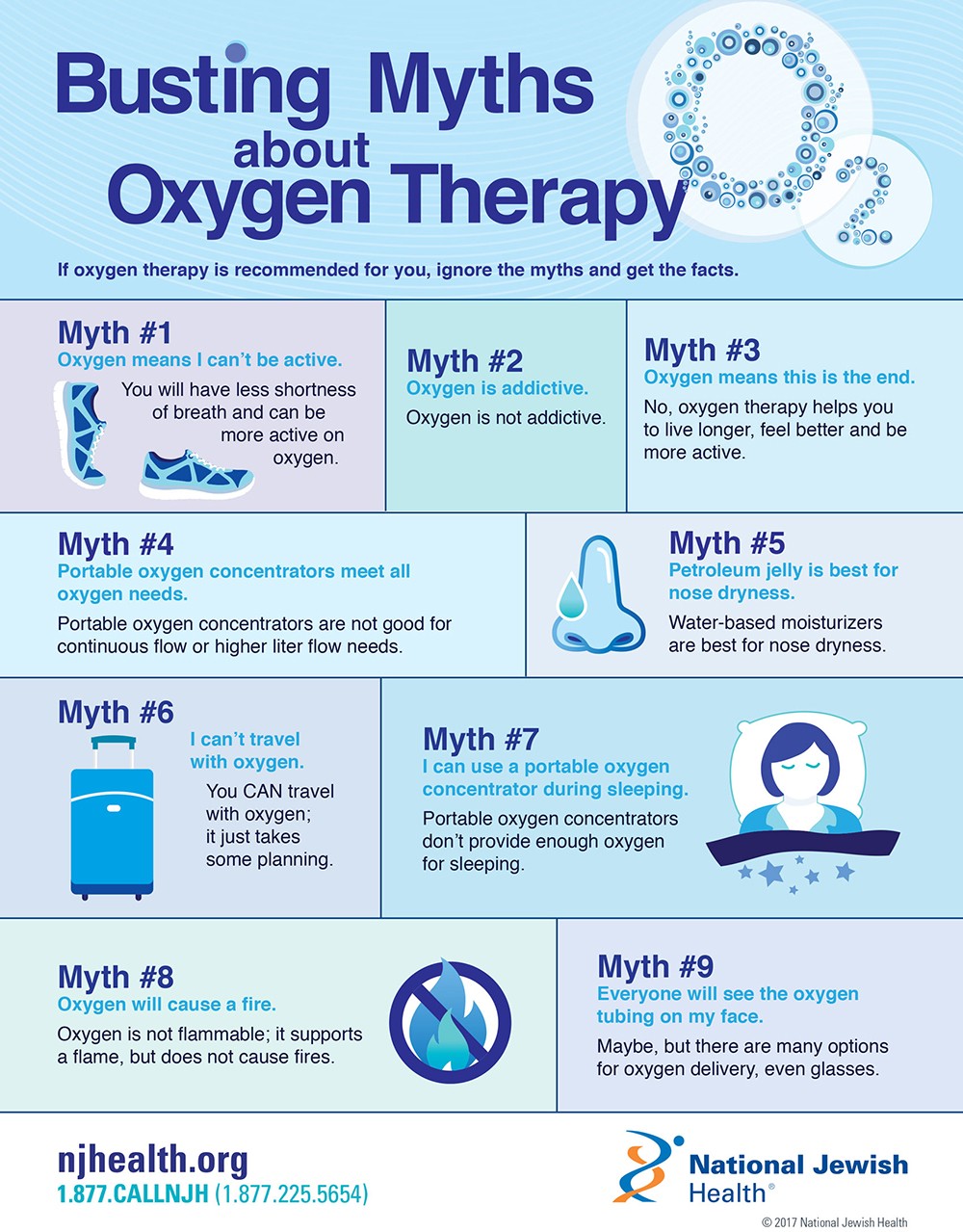 Busting Myths about Oxygen Therapy

$O_2$

If oxygen therapy is recommended for you, ignore the myths and get the facts.

Myth #1
Oxygen means I can't be active.
You will have less shortness of breath and can be more active on oxygen.

Myth #2
Oxygen is addictive.
Oxygen is not addictive.

Myth #3
Oxygen means this is the end.
No, oxygen therapy helps you to live longer, feel better and be more active.

Myth #4
Portable oxygen concentrators meet all oxygen needs.
Portable oxygen concentrators are not good for continuous flow or higher liter flow needs.

Myth #5
Petroleum jelly is best for nose dryness.
Water-based moisturizers are best for nose dryness.

Myth #6
I can't travel with oxygen.
You CAN travel with oxygen; it just takes some planning.

Myth #7
I can use a portable oxygen concentrator during sleeping.
Portable oxygen concentrators don't provide enough oxygen for sleeping.

Myth #8
Oxygen will cause a fire.
Oxygen is not flammable; it supports a flame, but does not cause fires.

Myth #9
Everyone will see the oxygen tubing on my face.
Maybe, but there are many options for oxygen delivery, even glasses.

njhealth.org
1.877.CALLNJH (1.877.225.5654)

National Jewish Health®

© 2017 National Jewish Health