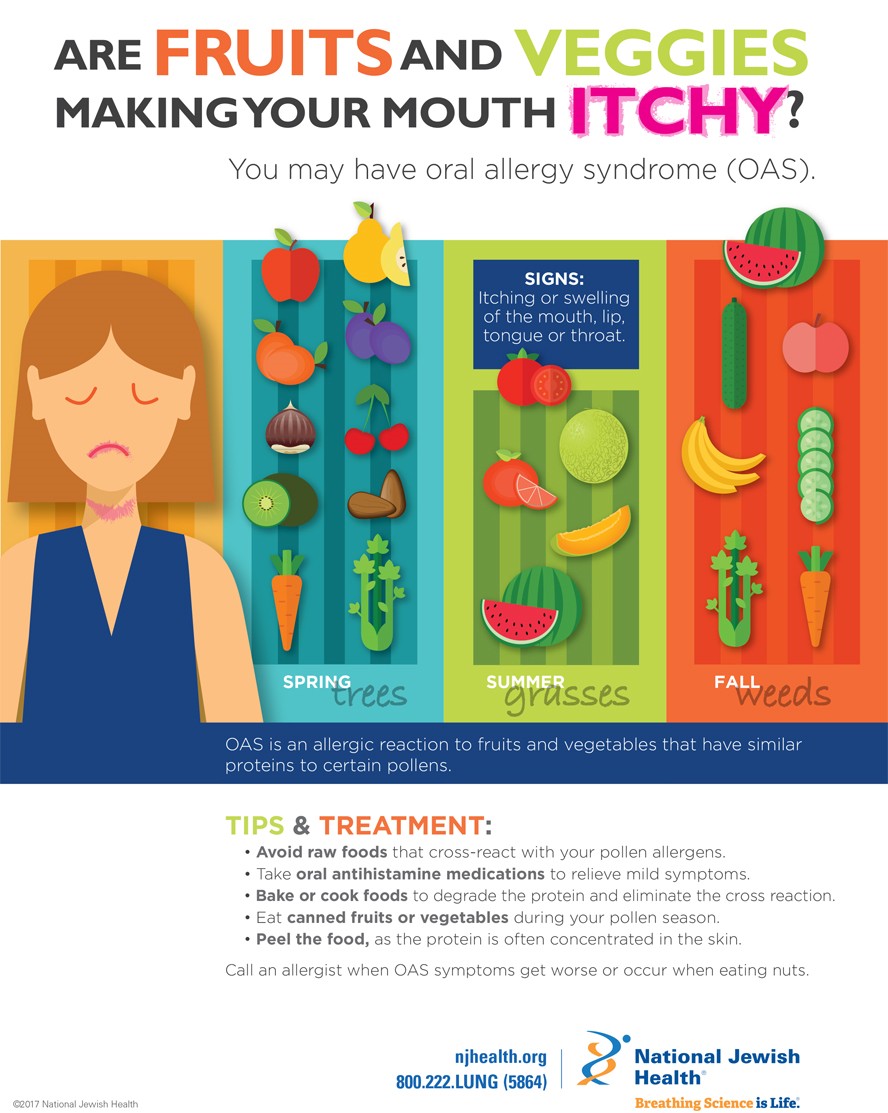 ARE FRUITS AND VEGGIES MAKING YOUR MOUTH ITCHY?

You may have oral allergy syndrome (OAS).

SIGNS:
Itching or swelling of the mouth, lip, tongue or throat.

SPRING trees

SUMMER grasses

FALL weeds

OAS is an allergic reaction to fruits and vegetables that have similar proteins to certain pollens.

TIPS & TREATMENT:

• Avoid raw foods that cross-react with your pollen allergens.
• Take oral antihistamine medications to relieve mild symptoms.
• Bake or cook foods to degrade the protein and eliminate the cross reaction.
• Eat canned fruits or vegetables during your pollen season.
• Peel the food, as the protein is often concentrated in the skin.

Call an allergist when OAS symptoms get worse or occur when eating nuts.

njhealth.org
800.222.LUNG (5864)

National Jewish Health®
Breathing Science is Life.®

©2017 National Jewish Health