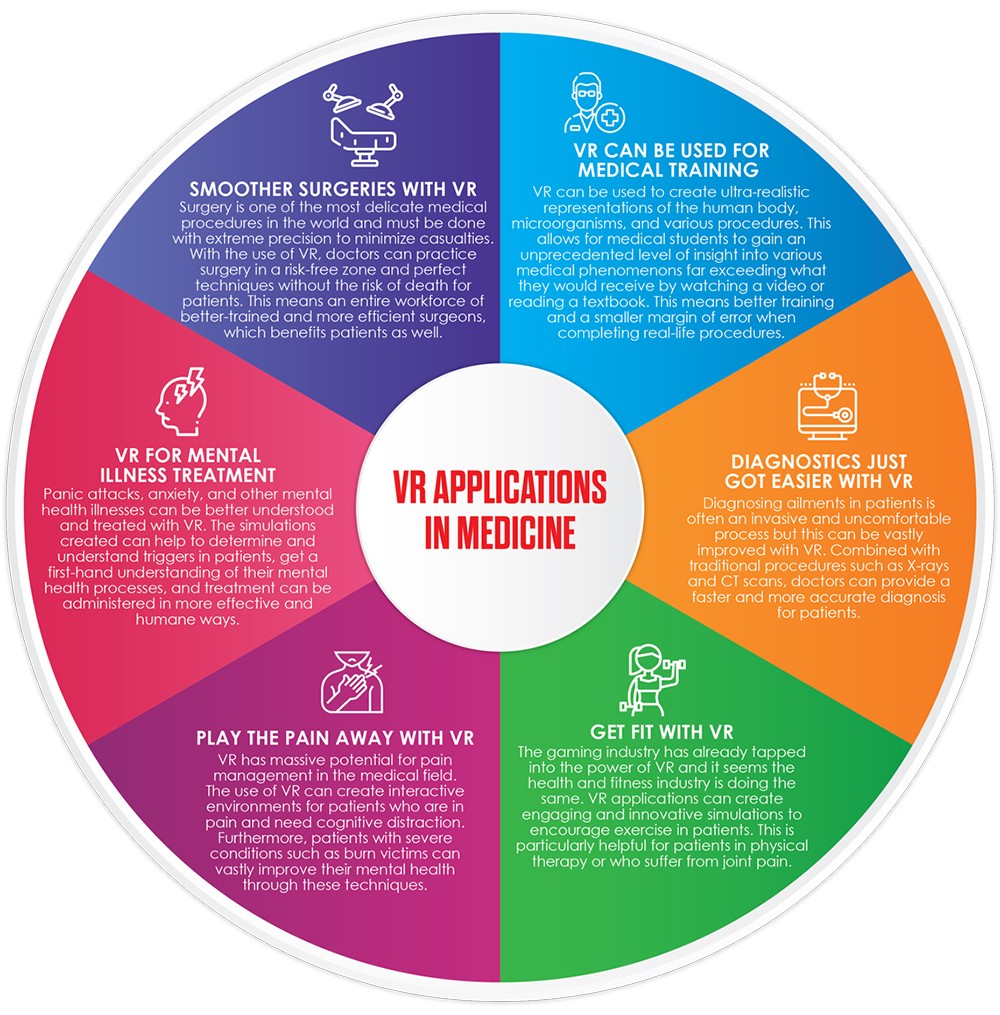 VR APPLICATIONS IN MEDICINE

SMOOTHER SURGERIES WITH VR
Surgery is one of the most delicate medical procedures in the world and must be done with extreme precision to minimize casualties. With the use of VR, doctors can practice surgery in a risk-free zone and perfect techniques without the risk of death for patients. This means an entire workforce of better-trained and more efficient surgeons, which benefits patients as well.

VR CAN BE USED FOR MEDICAL TRAINING
VR can be used to create ultra-realistic representations of the human body, microorganisms, and various procedures. This allows for medical students to gain an unprecedented level of insight into various medical phenomenons far exceeding what they would receive by watching a video or reading a textbook. This means better training and a smaller margin of error when completing real-life procedures.

DIAGNOSTICS JUST GOT EASIER WITH VR
Diagnosing ailments in patients is often an invasive and uncomfortable process but this can be vastly improved with VR. Combined with traditional procedures such as X-rays and CT scans, doctors can provide a faster and more accurate diagnosis for patients.

GET FIT WITH VR
The gaming industry has already tapped into the power of VR and it seems the health and fitness industry is doing the same. VR applications can create engaging and innovative simulations to encourage exercise in patients. This is particularly helpful for patients in physical therapy or who suffer from joint pain.

PLAY THE PAIN AWAY WITH VR
VR has massive potential for pain management in the medical field. The use of VR can create interactive environments for patients who are in pain and need cognitive distraction. Furthermore, patients with severe conditions such as burn victims can vastly improve their mental health through these techniques.

VR FOR MENTAL ILLNESS TREATMENT
Panic attacks, anxiety, and other mental health illnesses can be better understood and treated with VR. The simulations created can help to determine and understand triggers in patients, get a first-hand understanding of their mental health processes, and treatment can be administered in more effective and humane ways.