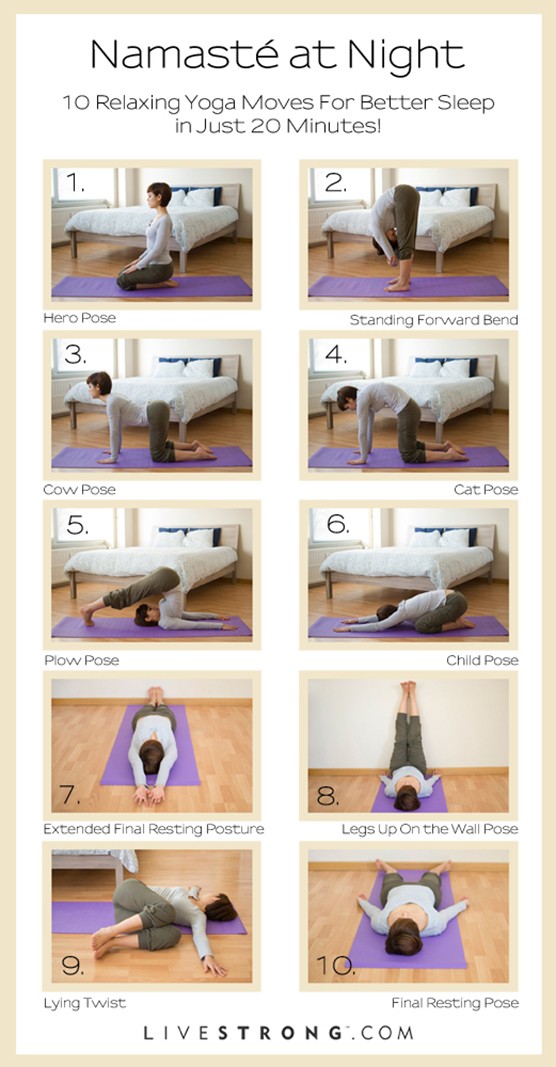 Namasté at Night

10 Relaxing Yoga Moves For Better Sleep in Just 20 Minutes!

1.

Hero Pose

2.

Standing Forward Bend

3.

Cow Pose

4.

Cat Pose

5.

Plow Pose

6.

Child Pose

7.

Extended Final Resting Posture

8.

Legs Up On the Wall Pose

9.

Lying Twist

10.

Final Resting Pose

LIVESTRONG.COM