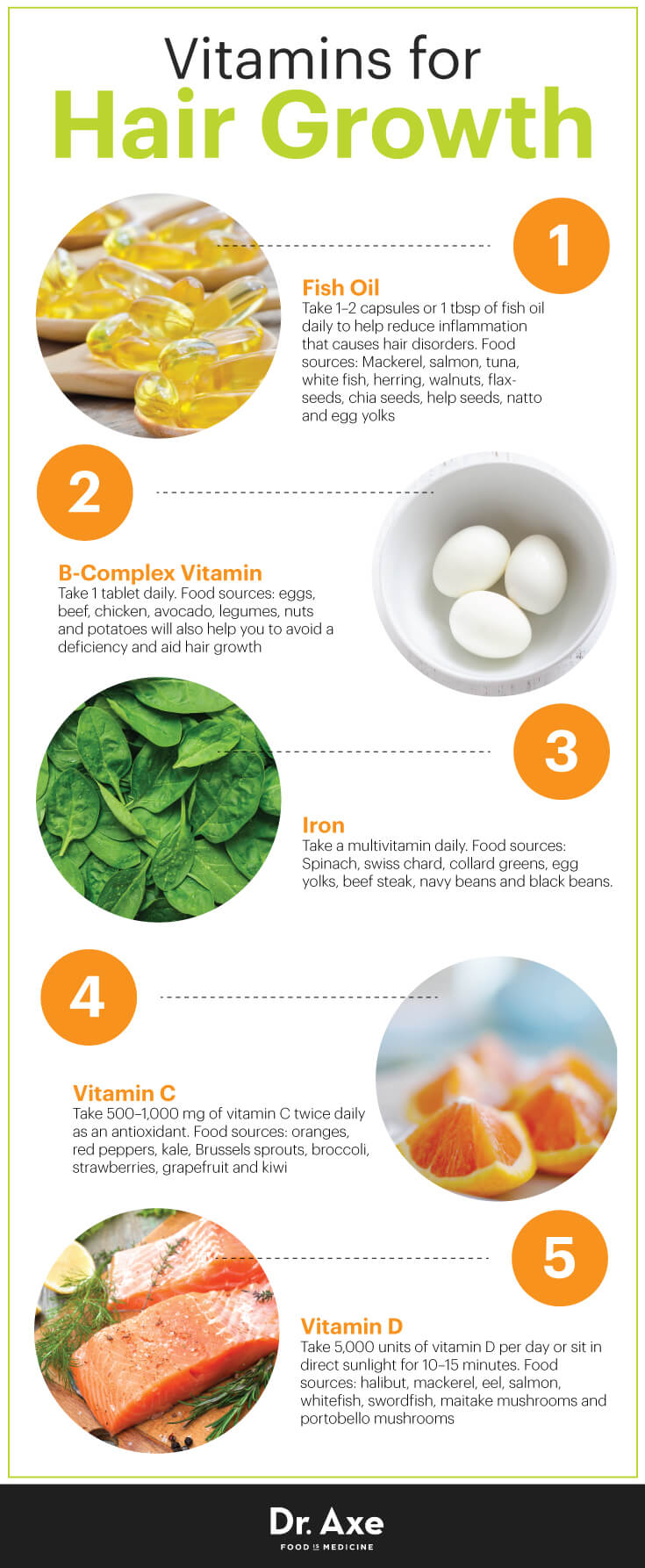 Vitamins for
Hair Growth

1

Fish Oil
Take 1–2 capsules or 1 tbsp of fish oil daily to help reduce inflammation that causes hair disorders. Food sources: Mackerel, salmon, tuna, white fish, herring, walnuts, flaxseeds, chia seeds, help seeds, natto and egg yolks

2

B-Complex Vitamin
Take 1 tablet daily. Food sources: eggs, beef, chicken, avocado, legumes, nuts and potatoes will also help you to avoid a deficiency and aid hair growth

3

Iron
Take a multivitamin daily. Food sources: Spinach, swiss chard, collard greens, egg yolks, beef steak, navy beans and black beans.

4

Vitamin C
Take 500–1,000 mg of vitamin C twice daily as an antioxidant. Food sources: oranges, red peppers, kale, Brussels sprouts, broccoli, strawberries, grapefruit and kiwi

5

Vitamin D
Take 5,000 units of vitamin D per day or sit in direct sunlight for 10–15 minutes. Food sources: halibut, mackerel, eel, salmon, whitefish, swordfish, maitake mushrooms and portobello mushrooms

Dr. Axe
FOOD IS MEDICINE