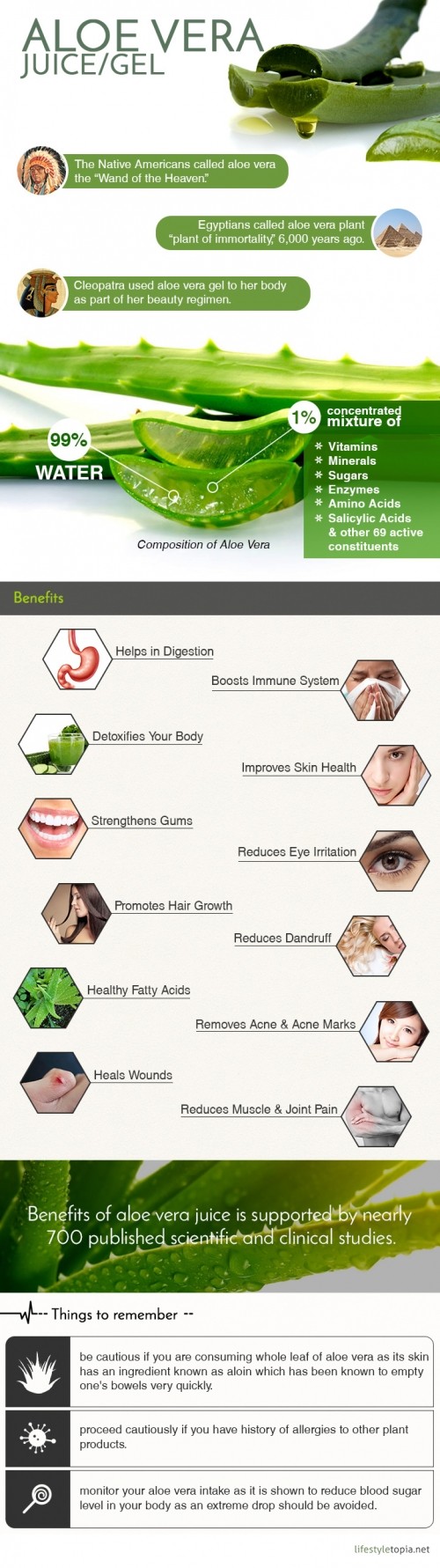 ALOE VERA JUICE/GEL

The Native Americans called aloe vera the "Wand of the Heaven."

Egyptians called aloe vera plant "plant of immortality," 6,000 years ago.

Cleopatra used aloe vera gel to her body as part of her beauty regimen.

99% WATER

1% concentrated mixture of
* Vitamins
* Minerals
* Sugars
* Enzymes
* Amino Acids
* Salicylic Acids & other 69 active constituents

Composition of Aloe Vera

Benefits

Helps in Digestion
Boosts Immune System
Detoxifies Your Body
Improves Skin Health
Strengthens Gums
Reduces Eye Irritation
Promotes Hair Growth
Reduces Dandruff
Healthy Fatty Acids
Removes Acne & Acne Marks
Heals Wounds
Reduces Muscle & Joint Pain

Benefits of aloe vera juice is supported by nearly 700 published scientific and clinical studies.

Things to remember

be cautious if you are consuming whole leaf of aloe vera as its skin has an ingredient known as aloin which has been known to empty one's bowels very quickly.

proceed cautiously if you have history of allergies to other plant products.

monitor your aloe vera intake as it is shown to reduce blood sugar level in your body as an extreme drop should be avoided.

lifestyletopia.net