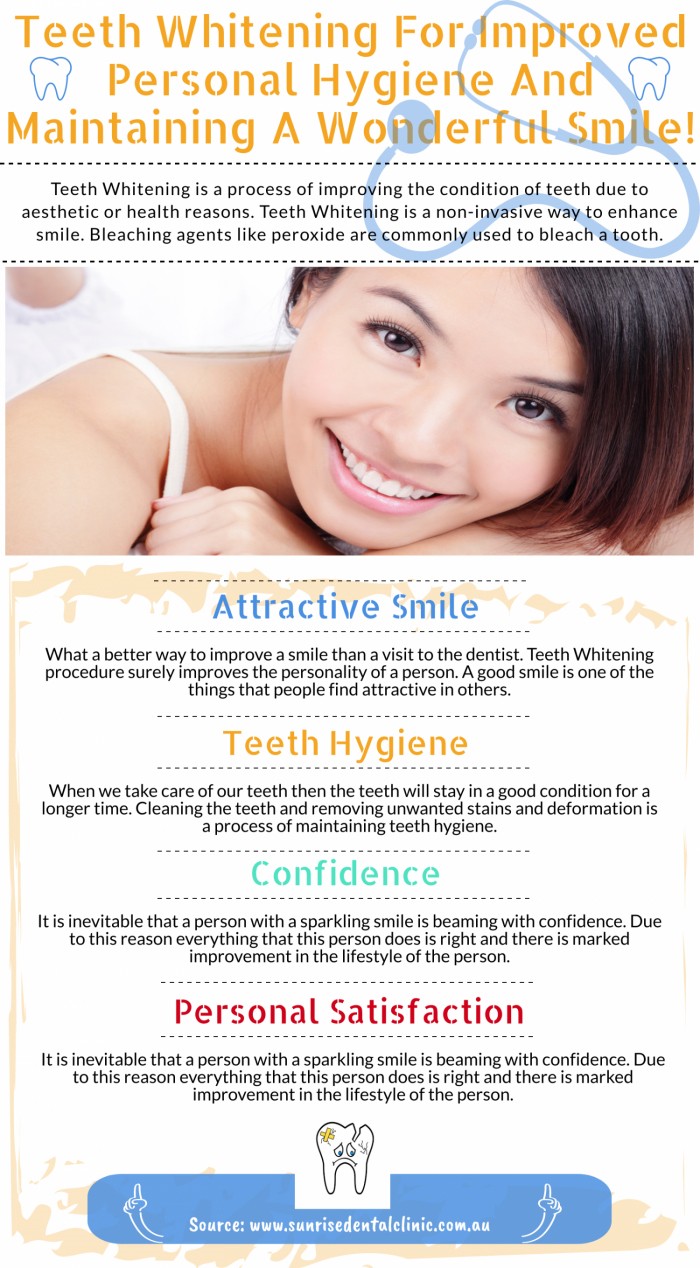 Teeth Whitening For Improved Personal Hygiene And Maintaining A Wonderful Smile!

Teeth Whitening is a process of improving the condition of teeth due to aesthetic or health reasons. Teeth Whitening is a non-invasive way to enhance smile. Bleaching agents like peroxide are commonly used to bleach a tooth.

Attractive Smile

What a better way to improve a smile than a visit to the dentist. Teeth Whitening procedure surely improves the personality of a person. A good smile is one of the things that people find attractive in others.

Teeth Hygiene

When we take care of our teeth then the teeth will stay in a good condition for a longer time. Cleaning the teeth and removing unwanted stains and deformation is a process of maintaining teeth hygiene.

Confidence

It is inevitable that a person with a sparkling smile is beaming with confidence. Due to this reason everything that this person does is right and there is marked improvement in the lifestyle of the person.

Personal Satisfaction

It is inevitable that a person with a sparkling smile is beaming with confidence. Due to this reason everything that this person does is right and there is marked improvement in the lifestyle of the person.

Source: www.sunrisedentalclinic.com.au