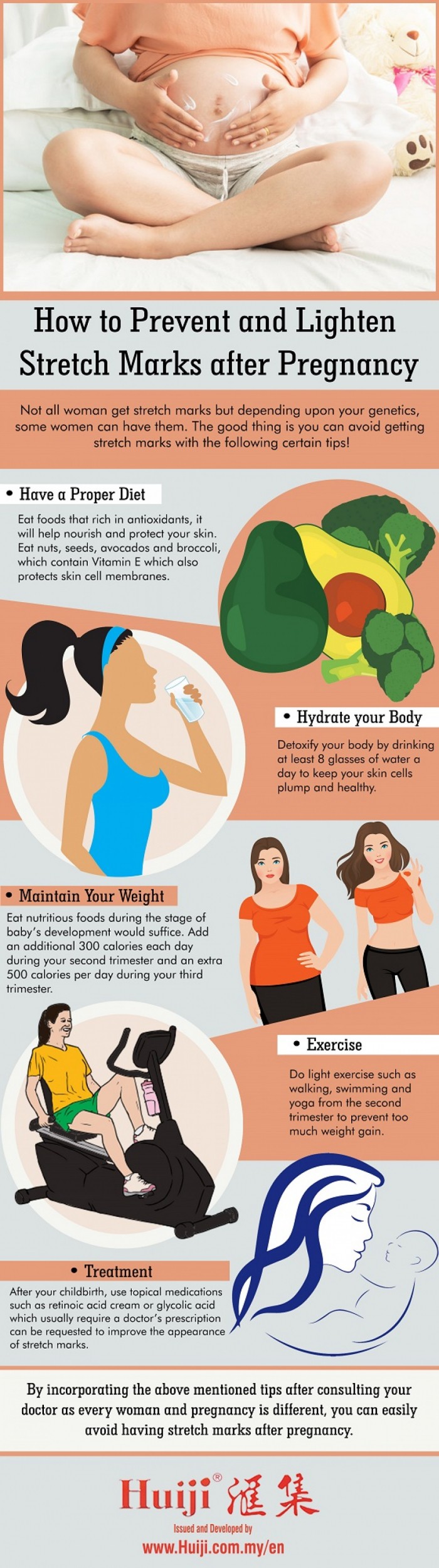 How to Prevent and Lighten Stretch Marks after Pregnancy

Not all woman get stretch marks but depending upon your genetics, some women can have them. The good thing is you can avoid getting stretch marks with the following certain tips!

• Have a Proper Diet

Eat foods that rich in antioxidants, it will help nourish and protect your skin. Eat nuts, seeds, avocados and broccoli, which contain Vitamin E which also protects skin cell membranes.

• Hydrate your Body

Detoxify your body by drinking at least 8 glasses of water a day to keep your skin cells plump and healthy.

• Maintain Your Weight

Eat nutritious foods during the stage of baby's development would suffice. Add an additional 300 calories each day during your second trimester and an extra 500 calories per day during your third trimester.

• Exercise

Do light exercise such as walking, swimming and yoga from the second trimester to prevent too much weight gain.

• Treatment

After your childbirth, use topical medications such as retinoic acid cream or glycolic acid which usually require a doctor's prescription can be requested to improve the appearance of stretch marks.

By incorporating the above mentioned tips after consulting your doctor as every woman and pregnancy is different, you can easily avoid having stretch marks after pregnancy.

Huiji® 滙集

Issued and Developed by

www.Huiji.com.my/en