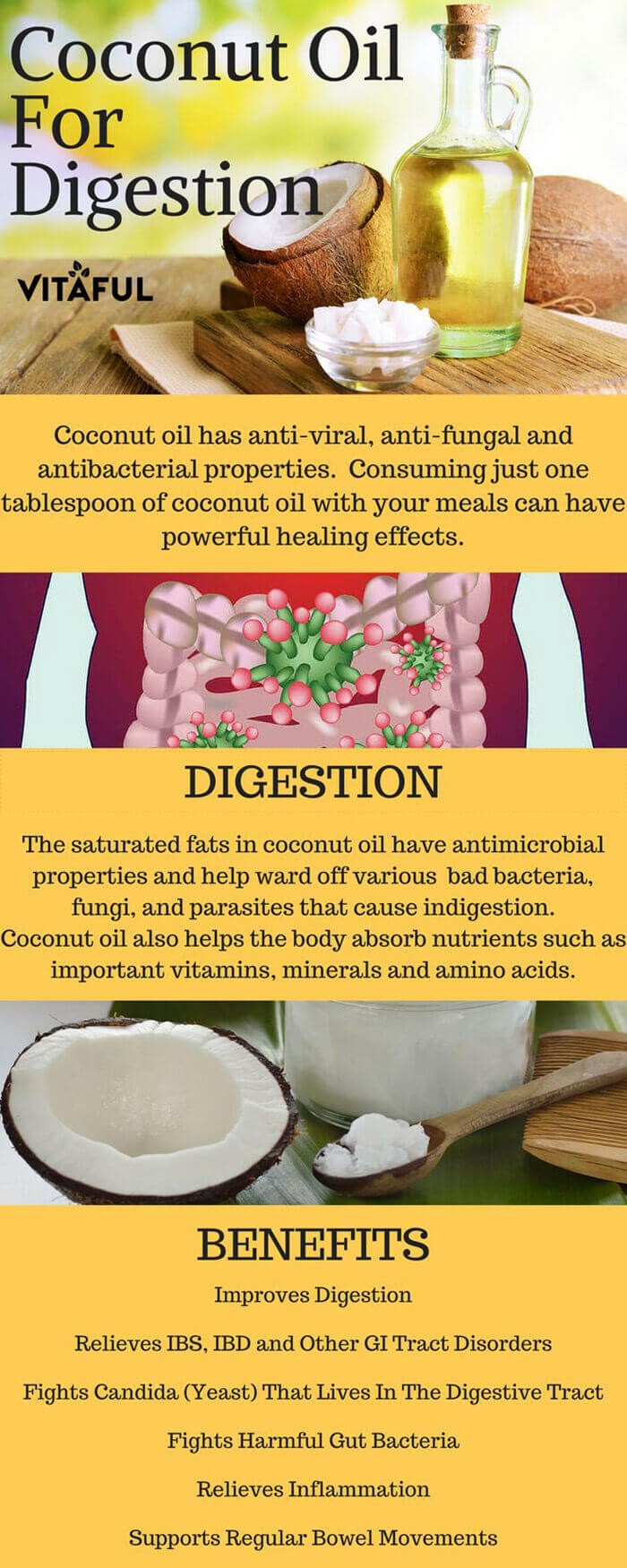 Coconut Oil For Digestion

VITAFUL

Coconut oil has anti-viral, anti-fungal and antibacterial properties. Consuming just one tablespoon of coconut oil with your meals can have powerful healing effects.

DIGESTION

The saturated fats in coconut oil have antimicrobial properties and help ward off various bad bacteria, fungi, and parasites that cause indigestion. Coconut oil also helps the body absorb nutrients such as important vitamins, minerals and amino acids.

BENEFITS

Improves Digestion

Relieves IBS, IBD and Other GI Tract Disorders

Fights Candida (Yeast) That Lives In The Digestive Tract

Fights Harmful Gut Bacteria

Relieves Inflammation

Supports Regular Bowel Movements