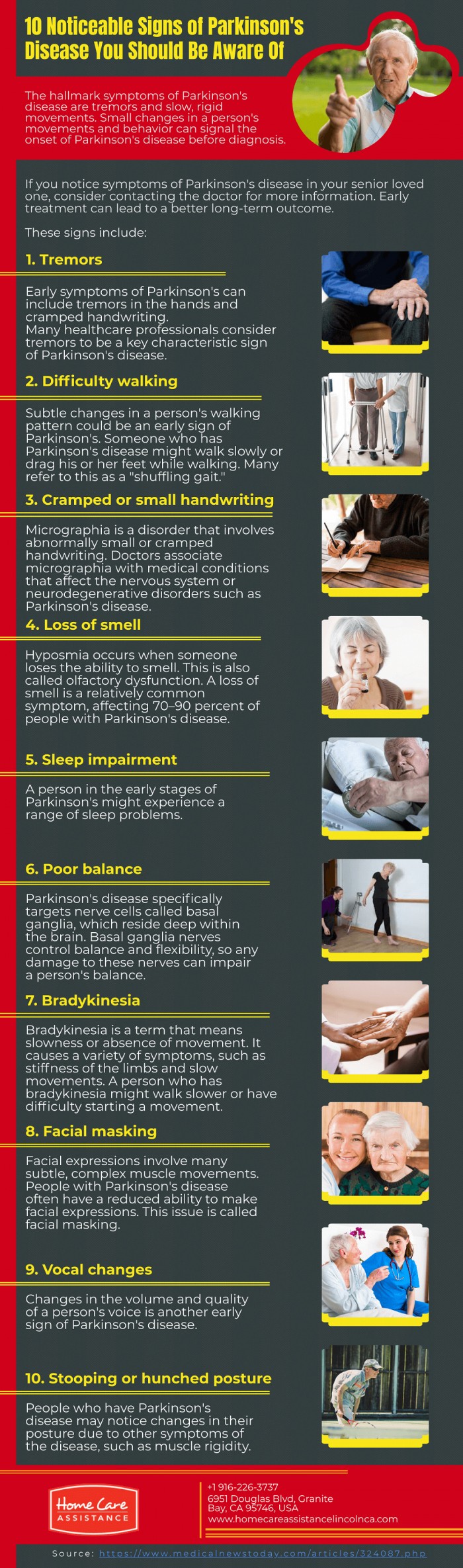 10 Noticeable Signs of Parkinson's Disease You Should Be Aware Of

The hallmark symptoms of Parkinson's disease are tremors and slow, rigid movements. Small changes in a person's movements and behavior can signal the onset of Parkinson's disease before diagnosis.

If you notice symptoms of Parkinson's disease in your senior loved one, consider contacting the doctor for more information. Early treatment can lead to a better long-term outcome.

These signs include:

1. Tremors

Early symptoms of Parkinson's can include tremors in the hands and cramped handwriting. Many healthcare professionals consider tremors to be a key characteristic sign of Parkinson's disease.

2. Difficulty walking

Subtle changes in a person's walking pattern could be an early sign of Parkinson's. Someone who has Parkinson's disease might walk slowly or drag his or her feet while walking. Many refer to this as a "shuffling gait."

3. Cramped or small handwriting

Micrographia is a disorder that involves abnormally small or cramped handwriting. Doctors associate micrographia with medical conditions that affect the nervous system or neurodegenerative disorders such as Parkinson's disease.

4. Loss of smell

Hyposmia occurs when someone loses the ability to smell. This is also called olfactory dysfunction. A loss of smell is a relatively common symptom, affecting 70–90 percent of people with Parkinson's disease.

5. Sleep impairment

A person in the early stages of Parkinson's might experience a range of sleep problems.

6. Poor balance

Parkinson's disease specifically targets nerve cells called basal ganglia, which reside deep within the brain. Basal ganglia nerves control balance and flexibility, so any damage to these nerves can impair a person's balance.

7. Bradykinesia

Bradykinesia is a term that means slowness or absence of movement. It causes a variety of symptoms, such as stiffness of the limbs and slow movements. A person who has bradykinesia might walk slower or have difficulty starting a movement.

8. Facial masking

Facial expressions involve many subtle, complex muscle movements. People with Parkinson's disease often have a reduced ability to make facial expressions. This issue is called facial masking.

9. Vocal changes

Changes in the volume and quality of a person's voice is another early sign of Parkinson's disease.

10. Stooping or hunched posture

People who have Parkinson's disease may notice changes in their posture due to other symptoms of the disease, such as muscle rigidity.

Home Care ASSISTANCE

+1 916-226-3737
6951 Douglas Blvd, Granite Bay, CA 95746, USA
www.homecareassistancelincolnca.com

Source: https://www.medicalnewstoday.com/articles/324087.php