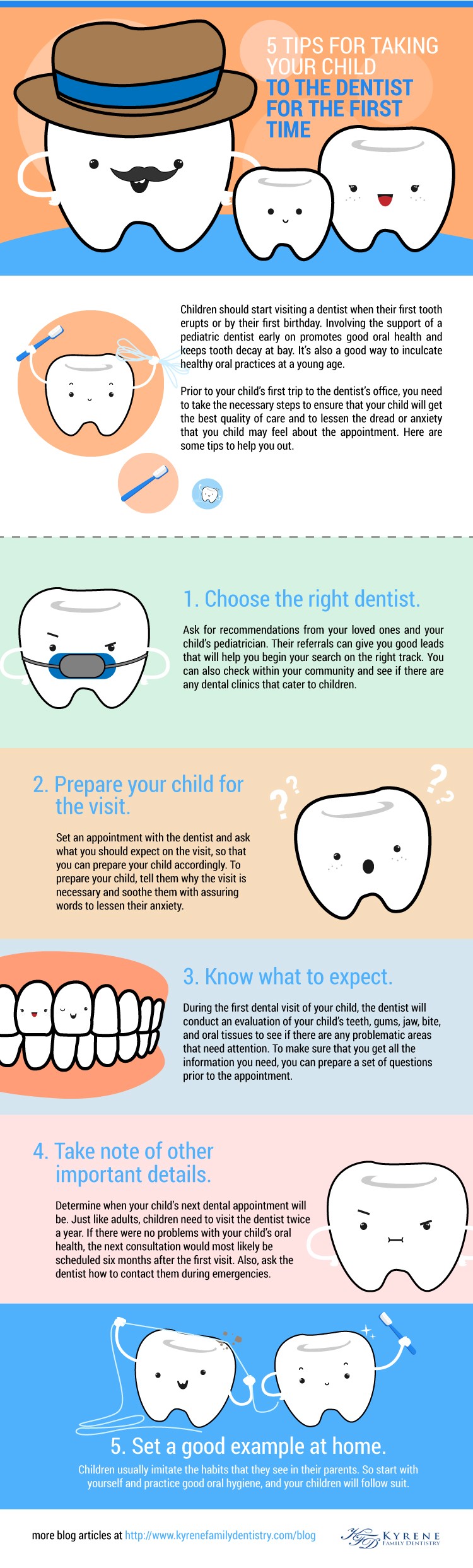 5 TIPS FOR TAKING YOUR CHILD TO THE DENTIST FOR THE FIRST TIME

Children should start visiting a dentist when their first tooth erupts or by their first birthday. Involving the support of a pediatric dentist early on promotes good oral health and keeps tooth decay at bay. It's also a good way to inculcate healthy oral practices at a young age.

Prior to your child's first trip to the dentist's office, you need to take the necessary steps to ensure that your child will get the best quality of care and to lessen the dread or anxiety that you child may feel about the appointment. Here are some tips to help you out.

1. Choose the right dentist.

Ask for recommendations from your loved ones and your child's pediatrician. Their referrals can give you good leads that will help you begin your search on the right track. You can also check within your community and see if there are any dental clinics that cater to children.

2. Prepare your child for the visit.

Set an appointment with the dentist and ask what you should expect on the visit, so that you can prepare your child accordingly. To prepare your child, tell them why the visit is necessary and soothe them with assuring words to lessen their anxiety.

3. Know what to expect.

During the first dental visit of your child, the dentist will conduct an evaluation of your child's teeth, gums, jaw, bite, and oral tissues to see if there are any problematic areas that need attention. To make sure that you get all the information you need, you can prepare a set of questions prior to the appointment.

4. Take note of other important details.

Determine when your child's next dental appointment will be. Just like adults, children need to visit the dentist twice a year. If there were no problems with your child's oral health, the next consultation would most likely be scheduled six months after the first visit. Also, ask the dentist how to contact them during emergencies.

5. Set a good example at home.

Children usually imitate the habits that they see in their parents. So start with yourself and practice good oral hygiene, and your children will follow suit.

more blog articles at http://www.kyrenefamilydentistry.com/blog

KFD KYRENE FAMILY DENTISTRY