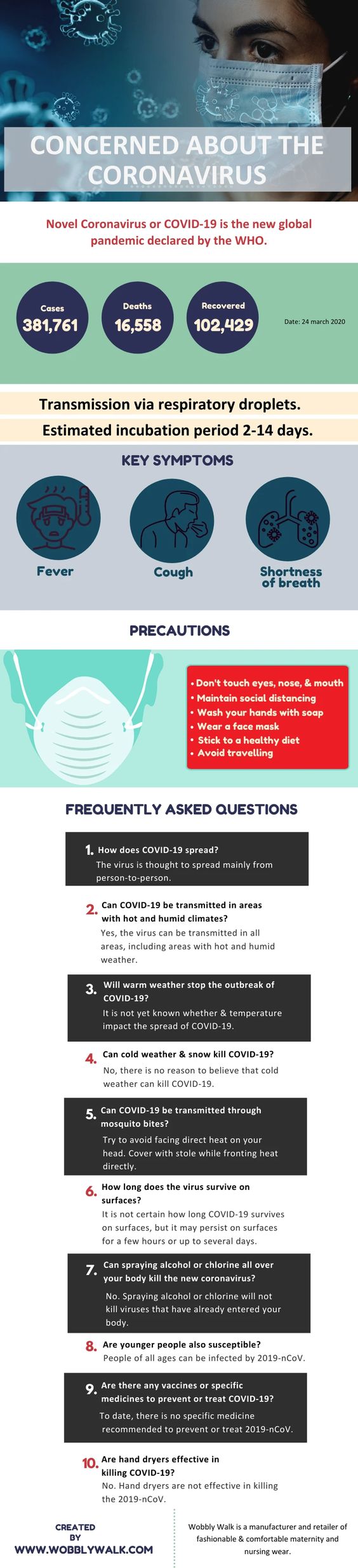 CONCERNED ABOUT THE CORONAVIRUS

Novel Coronavirus or COVID-19 is the new global pandemic declared by the WHO.

Cases
381,761

Deaths
16,558

Recovered
102,429

Date: 24 march 2020

Transmission via respiratory droplets.

Estimated incubation period 2-14 days.

KEY SYMPTOMS

Fever

Cough

Shortness of breath

PRECAUTIONS

• Don't touch eyes, nose, & mouth
• Maintain social distancing
• Wash your hands with soap
• Wear a face mask
• Stick to a healthy diet
• Avoid travelling

FREQUENTLY ASKED QUESTIONS

1. How does COVID-19 spread?
The virus is thought to spread mainly from person-to-person.

2. Can COVID-19 be transmitted in areas with hot and humid climates?
Yes, the virus can be transmitted in all areas, including areas with hot and humid weather.

3. Will warm weather stop the outbreak of COVID-19?
It is not yet known whether & temperature impact the spread of COVID-19.

4. Can cold weather & snow kill COVID-19?
No, there is no reason to believe that cold weather can kill COVID-19.

5. Can COVID-19 be transmitted through mosquito bites?
Try to avoid facing direct heat on your head. Cover with stole while fronting heat directly.

6. How long does the virus survive on surfaces?
It is not certain how long COVID-19 survives on surfaces, but it may persist on surfaces for a few hours or up to several days.

7. Can spraying alcohol or chlorine all over your body kill the new coronavirus?
No. Spraying alcohol or chlorine will not kill viruses that have already entered your body.

8. Are younger people also susceptible?
People of all ages can be infected by 2019-nCoV.

9. Are there any vaccines or specific medicines to prevent or treat COVID-19?
To date, there is no specific medicine recommended to prevent or treat 2019-nCoV.

10. Are hand dryers effective in killing COVID-19?
No. Hand dryers are not effective in killing the 2019-nCoV.

CREATED BY
WWW.WOBBLYWALK.COM

Wobbly Walk is a manufacturer and retailer of fashionable & comfortable maternity and nursing wear.