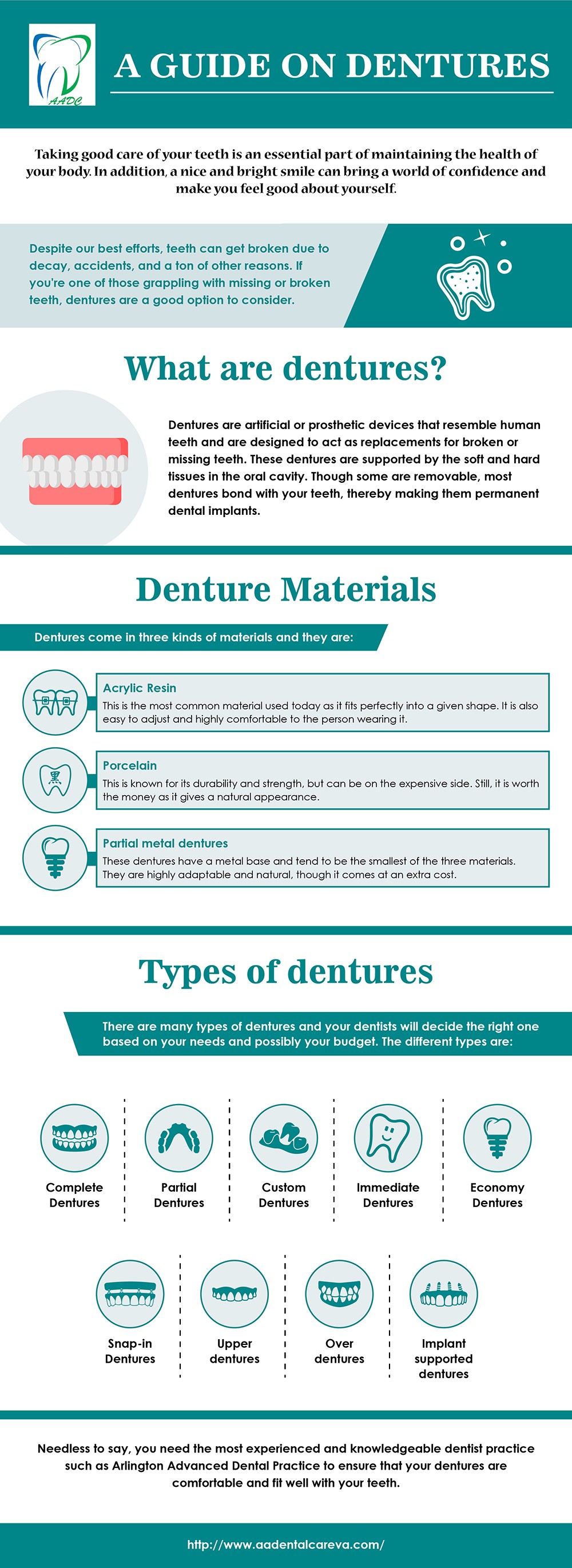 AADC

A GUIDE ON DENTURES

Taking good care of your teeth is an essential part of maintaining the health of your body. In addition, a nice and bright smile can bring a world of confidence and make you feel good about yourself.

Despite our best efforts, teeth can get broken due to decay, accidents, and a ton of other reasons. If you're one of those grappling with missing or broken teeth, dentures are a good option to consider.

What are dentures?

Dentures are artificial or prosthetic devices that resemble human teeth and are designed to act as replacements for broken or missing teeth. These dentures are supported by the soft and hard tissues in the oral cavity. Though some are removable, most dentures bond with your teeth, thereby making them permanent dental implants.

Denture Materials

Dentures come in three kinds of materials and they are:

Acrylic Resin
This is the most common material used today as it fits perfectly into a given shape. It is also easy to adjust and highly comfortable to the person wearing it.

Porcelain
This is known for its durability and strength, but can be on the expensive side. Still, it is worth the money as it gives a natural appearance.

Partial metal dentures
These dentures have a metal base and tend to be the smallest of the three materials. They are highly adaptable and natural, though it comes at an extra cost.

Types of dentures

There are many types of dentures and your dentists will decide the right one based on your needs and possibly your budget. The different types are:

Complete Dentures

Partial Dentures

Custom Dentures

Immediate Dentures

Economy Dentures

Snap-in Dentures

Upper dentures

Over dentures

Implant supported dentures

Needless to say, you need the most experienced and knowledgeable dentist practice such as Arlington Advanced Dental Practice to ensure that your dentures are comfortable and fit well with your teeth.

http://www.aadentalcareva.com/