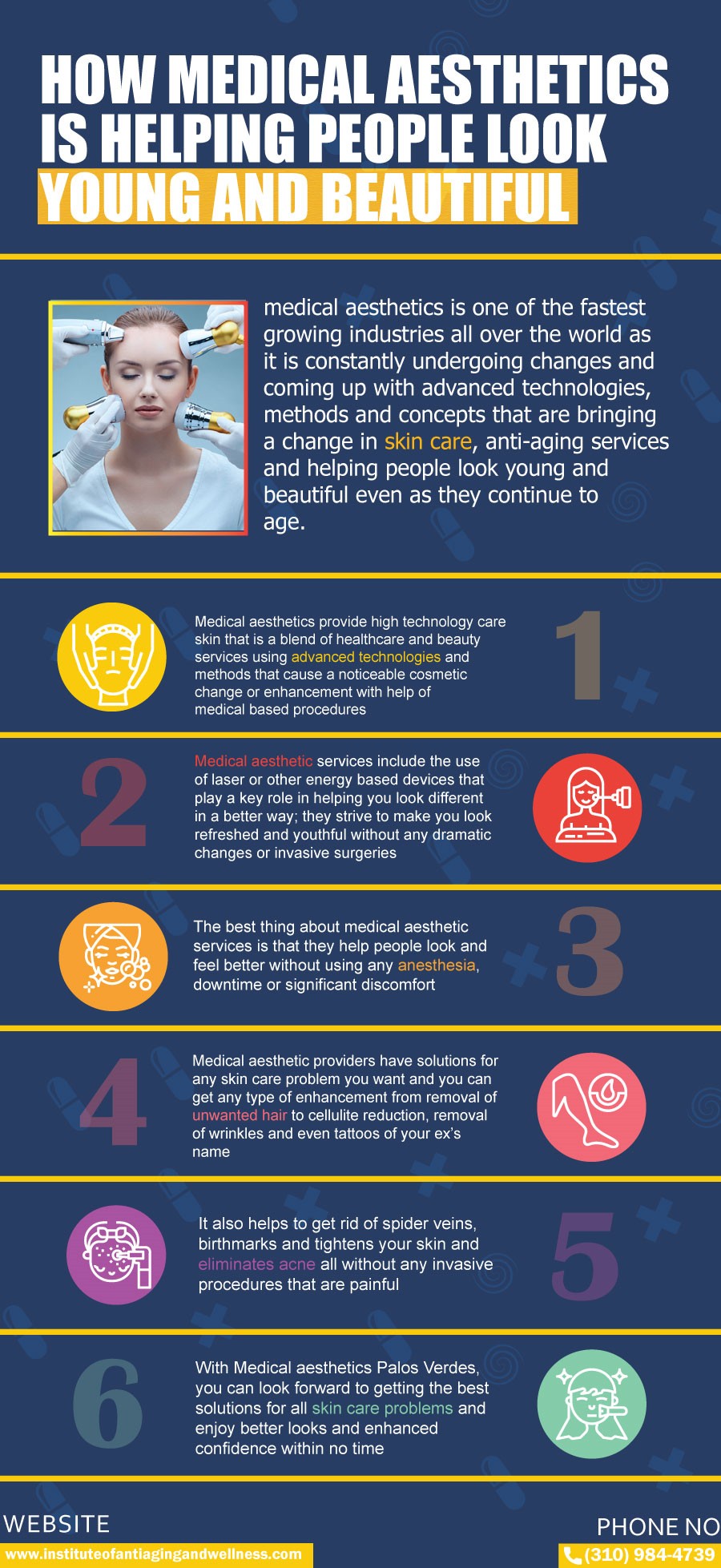 HOW MEDICAL AESTHETICS IS HELPING PEOPLE LOOK YOUNG AND BEAUTIFUL

medical aesthetics is one of the fastest growing industries all over the world as it is constantly undergoing changes and coming up with advanced technologies, methods and concepts that are bringing a change in skin care, anti-aging services and helping people look young and beautiful even as they continue to age.

Medical aesthetics provide high technology care skin that is a blend of healthcare and beauty services using advanced technologies and methods that cause a noticeable cosmetic change or enhancement with help of medical based procedures

1

2

Medical aesthetic services include the use of laser or other energy based devices that play a key role in helping you look different in a better way; they strive to make you look refreshed and youthful without any dramatic changes or invasive surgeries

The best thing about medical aesthetic services is that they help people look and feel better without using any anesthesia, downtime or significant discomfort

3

4

Medical aesthetic providers have solutions for any skin care problem you want and you can get any type of enhancement from removal of unwanted hair to cellulite reduction, removal of wrinkles and even tattoos of your ex's name

It also helps to get rid of spider veins, birthmarks and tightens your skin and eliminates acne all without any invasive procedures that are painful

5

6

With Medical aesthetics Palos Verdes, you can look forward to getting the best solutions for all skin care problems and enjoy better looks and enhanced confidence within no time

WEBSITE
www.instituteofantiagingandwellness.com

PHONE NO
(310) 984-4739