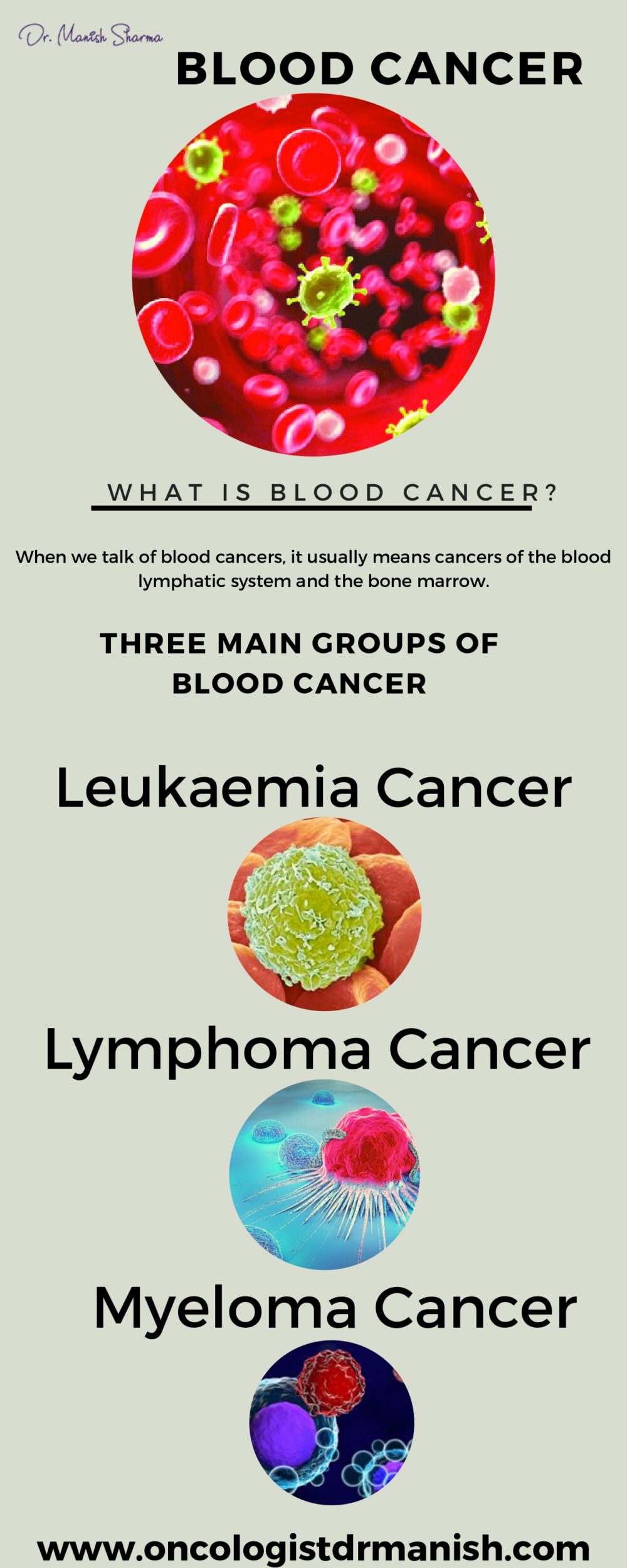 Dr. Manish Sharma

BLOOD CANCER

WHAT IS BLOOD CANCER?

When we talk of blood cancers, it usually means cancers of the blood lymphatic system and the bone marrow.

THREE MAIN GROUPS OF BLOOD CANCER

Leukaemia Cancer

Lymphoma Cancer

Myeloma Cancer

www.oncologistdrmanish.com