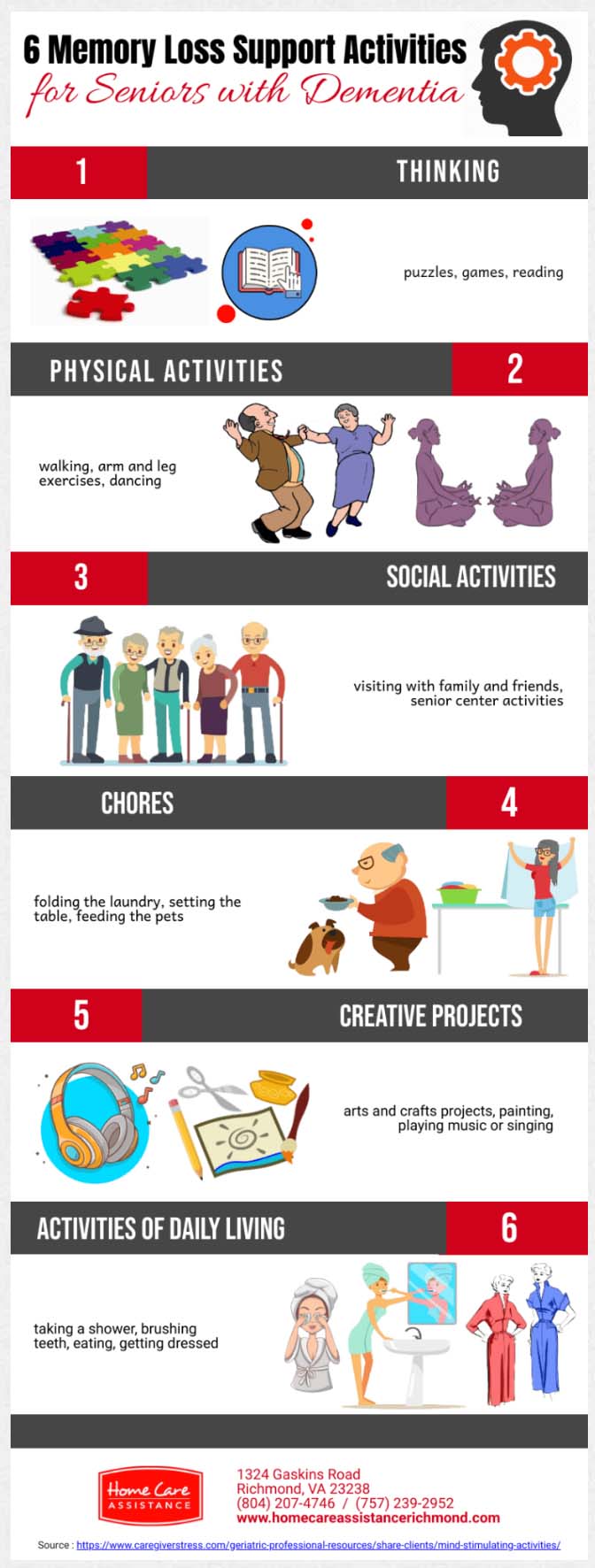 6 Memory Loss Support Activities
for Seniors with Dementia

1

THINKING

puzzles, games, reading

PHYSICAL ACTIVITIES

2

walking, arm and leg exercises, dancing

3

SOCIAL ACTIVITIES

visiting with family and friends, senior center activities

CHORES

4

folding the laundry, setting the table, feeding the pets

5

CREATIVE PROJECTS

arts and crafts projects, painting, playing music or singing

ACTIVITIES OF DAILY LIVING

6

taking a shower, brushing teeth, eating, getting dressed

Home Care ASSISTANCE

1324 Gaskins Road
Richmond, VA 23238
(804) 207-4746 / (757) 239-2952
www.homecareassistancerichmond.com

Source : https://www.caregiverstress.com/geriatric-professional-resources/share-clients/mind-stimulating-activities/