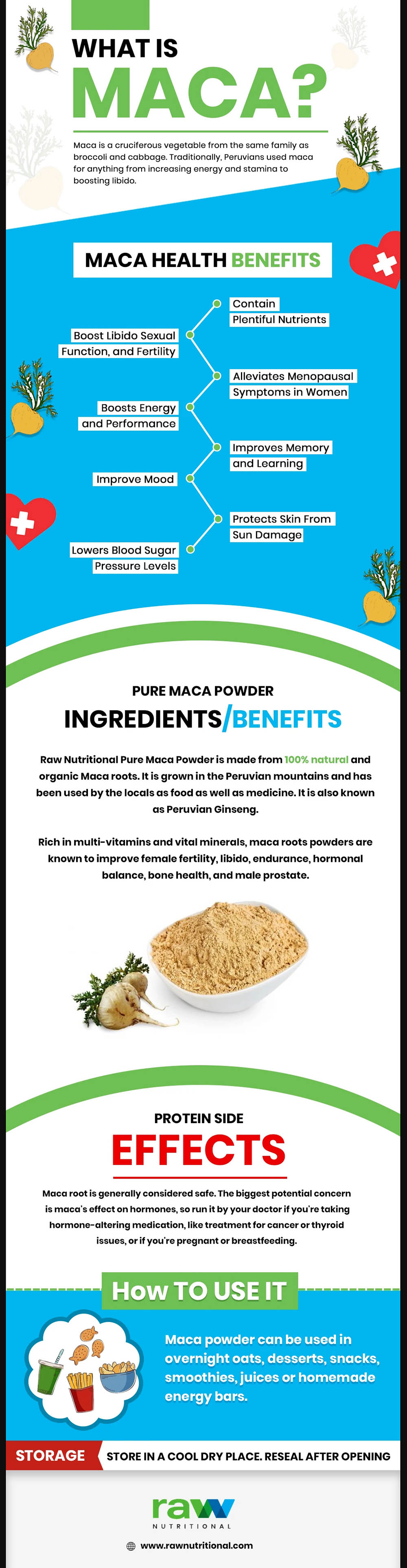 WHAT IS
MACA?

Maca is a cruciferous vegetable from the same family as broccoli and cabbage. Traditionally, Peruvians used maca for anything from increasing energy and stamina to boosting libido.

MACA HEALTH BENEFITS

Contain Plentiful Nutrients

Boost Libido Sexual Function, and Fertility

Alleviates Menopausal Symptoms in Women

Boosts Energy and Performance

Improves Memory and Learning

Improve Mood

Protects Skin From Sun Damage

Lowers Blood Sugar Pressure Levels

PURE MACA POWDER
INGREDIENTS/BENEFITS

Raw Nutritional Pure Maca Powder is made from 100% natural and organic Maca roots. It is grown in the Peruvian mountains and has been used by the locals as food as well as medicine. It is also known as Peruvian Ginseng.

Rich in multi-vitamins and vital minerals, maca roots powders are known to improve female fertility, libido, endurance, hormonal balance, bone health, and male prostate.

PROTEIN SIDE
EFFECTS

Maca root is generally considered safe. The biggest potential concern is maca's effect on hormones, so run it by your doctor if you're taking hormone-altering medication, like treatment for cancer or thyroid issues, or if you're pregnant or breastfeeding.

How TO USE IT

Maca powder can be used in overnight oats, desserts, snacks, smoothies, juices or homemade energy bars.

STORAGE STORE IN A COOL DRY PLACE. RESEAL AFTER OPENING

raw
NUTRITIONAL

www.rawnutritional.com