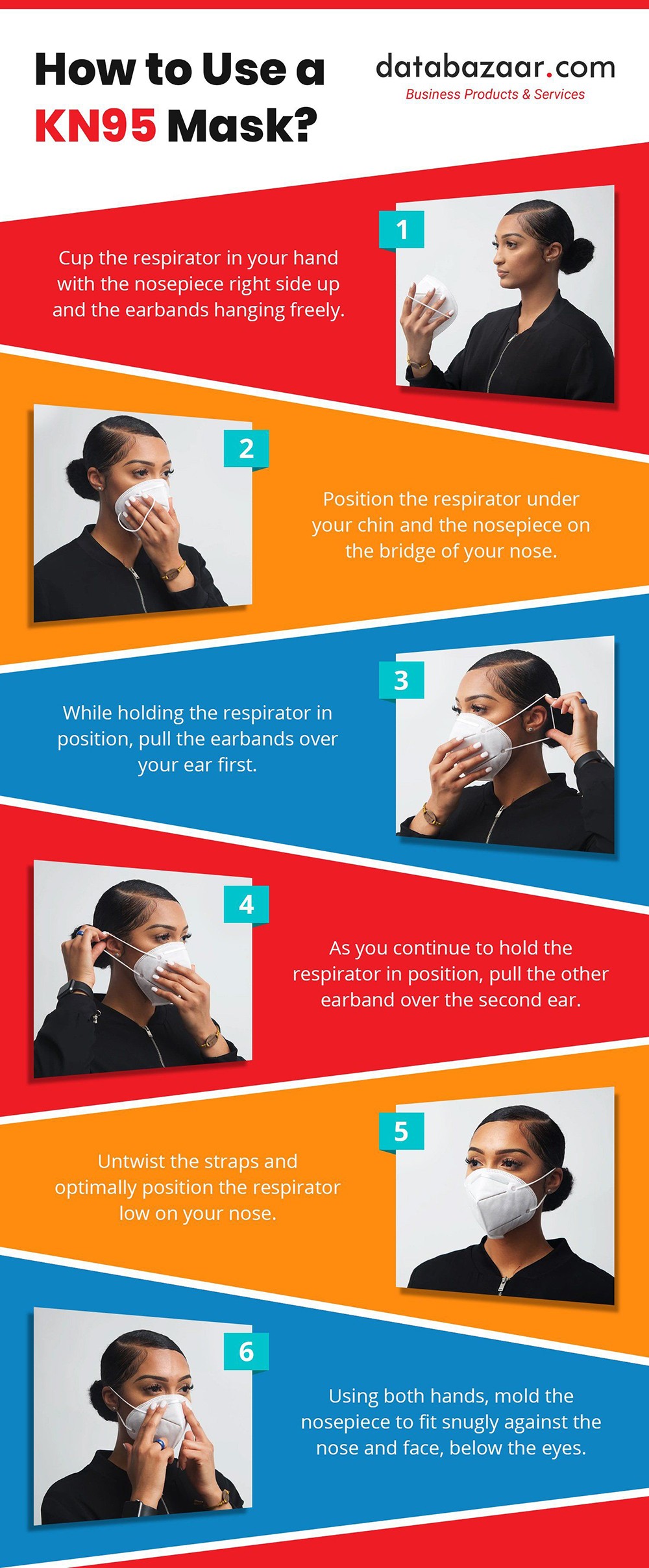 How to Use a KN95 Mask?

databazaar.com
Business Products & Services

1

Cup the respirator in your hand with the nosepiece right side up and the earbands hanging freely.

2

Position the respirator under your chin and the nosepiece on the bridge of your nose.

3

While holding the respirator in position, pull the earbands over your ear first.

4

As you continue to hold the respirator in position, pull the other earband over the second ear.

5

Untwist the straps and optimally position the respirator low on your nose.

6

Using both hands, mold the nosepiece to fit snugly against the nose and face, below the eyes.