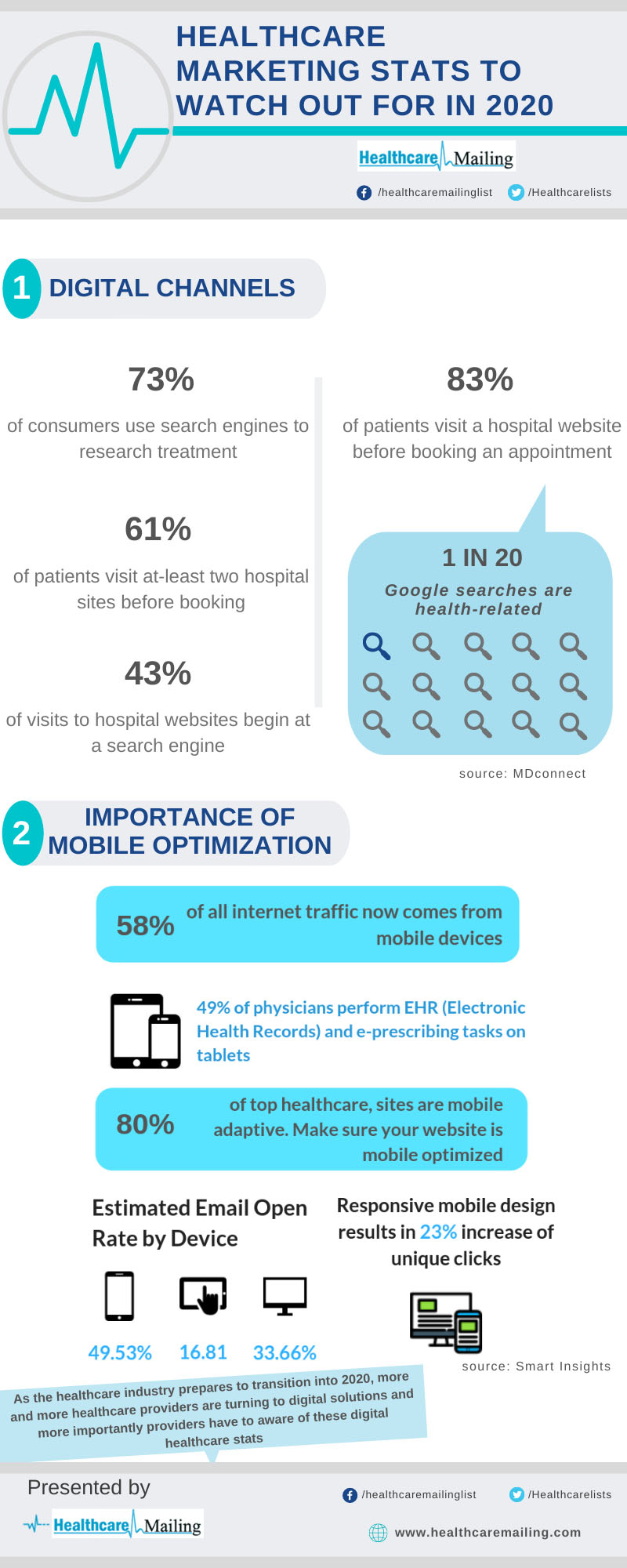 HEALTHCARE MARKETING STATS TO WATCH OUT FOR IN 2020

Healthcare Mailing

/healthcaremailinglist /Healthcarelists

1 DIGITAL CHANNELS

73%

of consumers use search engines to research treatment

61%

of patients visit at-least two hospital sites before booking

43%

of visits to hospital websites begin at a search engine

83%

of patients visit a hospital website before booking an appointment

1 IN 20

Google searches are health-related

source: MDconnect

2 IMPORTANCE OF MOBILE OPTIMIZATION

58% of all internet traffic now comes from mobile devices

49% of physicians perform EHR (Electronic Health Records) and e-prescribing tasks on tablets

80% of top healthcare, sites are mobile adaptive. Make sure your website is mobile optimized

Estimated Email Open Rate by Device

49.53% 16.81 33.66%

Responsive mobile design results in 23% increase of unique clicks

source: Smart Insights

As the healthcare industry prepares to transition into 2020, more and more healthcare providers are turning to digital solutions and more importantly providers have to aware of these digital healthcare stats

Presented by

Healthcare Mailing

/healthcaremailinglist /Healthcarelists

www.healthcaremailing.com