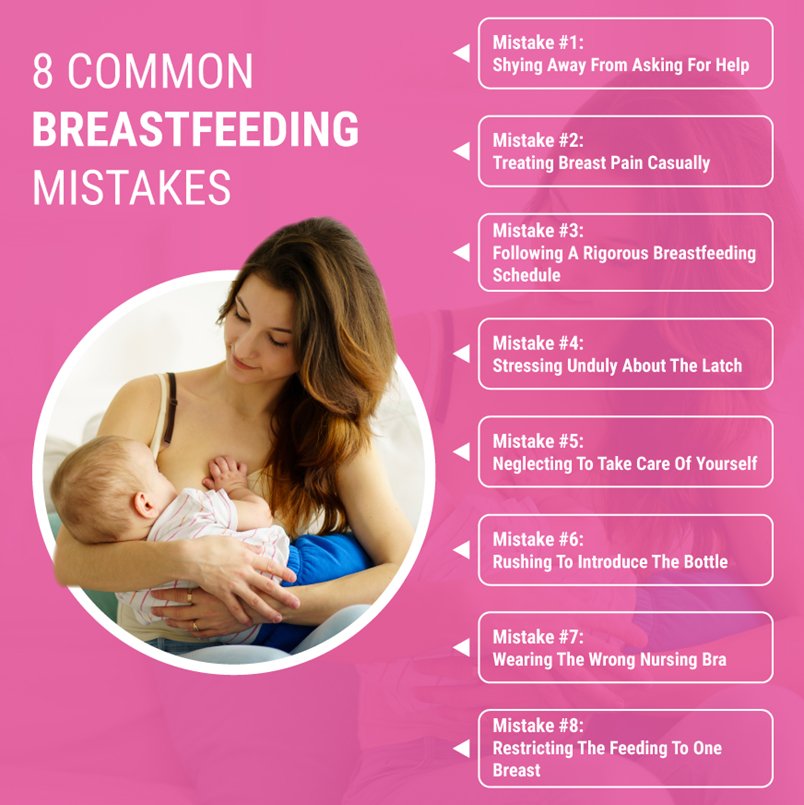 8 COMMON
BREASTFEEDING
MISTAKES

Mistake #1:
Shying Away From Asking For Help

Mistake #2:
Treating Breast Pain Casually

Mistake #3:
Following A Rigorous Breastfeeding Schedule

Mistake #4:
Stressing Unduly About The Latch

Mistake #5:
Neglecting To Take Care Of Yourself

Mistake #6:
Rushing To Introduce The Bottle

Mistake #7:
Wearing The Wrong Nursing Bra

Mistake #8:
Restricting The Feeding To One Breast