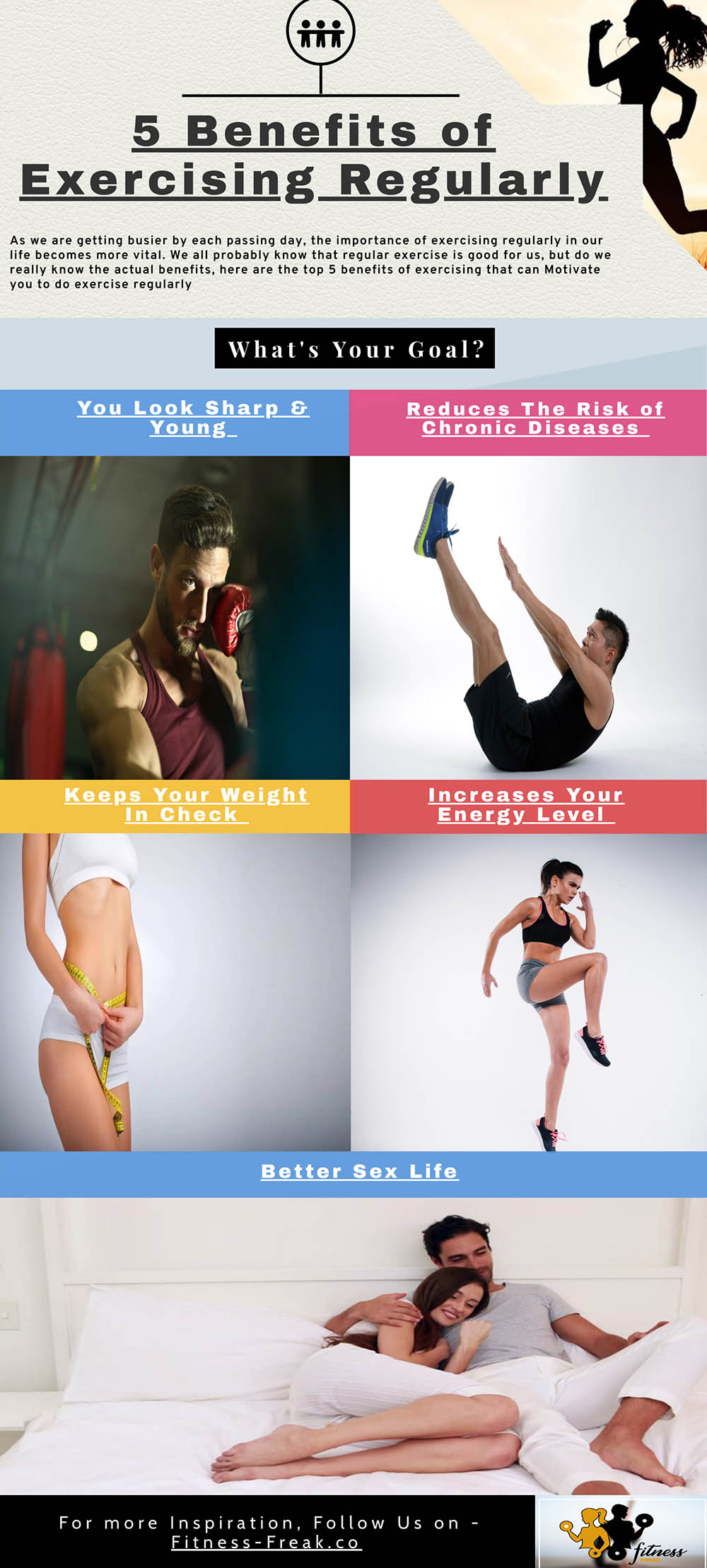 5 Benefits of Exercising Regularly

As we are getting busier by each passing day, the importance of exercising regularly in our life becomes more vital. We all probably know that regular exercise is good for us, but do we really know the actual benefits, here are the top 5 benefits of exercising that can Motivate you to do exercise regularly

What's Your Goal?

You Look Sharp & Young

Reduces The Risk of Chronic Diseases

Keeps Your Weight In Check

Increases Your Energy Level

Better Sex Life

For more Inspiration, Follow Us on - Fitness-Freak.co

fitness