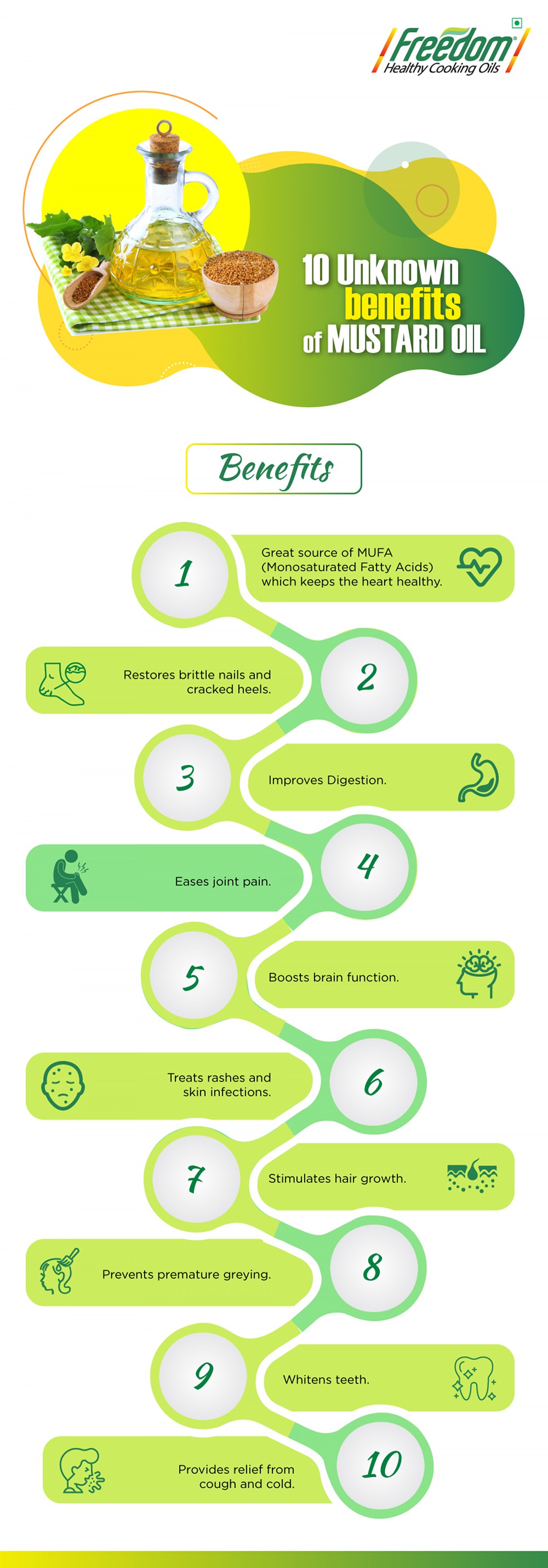 Freedom®
Healthy Cooking Oils

10 Unknown benefits of MUSTARD OIL

Benefits

1
Great source of MUFA (Monosaturated Fatty Acids) which keeps the heart healthy.

2
Restores brittle nails and cracked heels.

3
Improves Digestion.

4
Eases joint pain.

5
Boosts brain function.

6
Treats rashes and skin infections.

7
Stimulates hair growth.

8
Prevents premature greying.

9
Whitens teeth.

10
Provides relief from cough and cold.