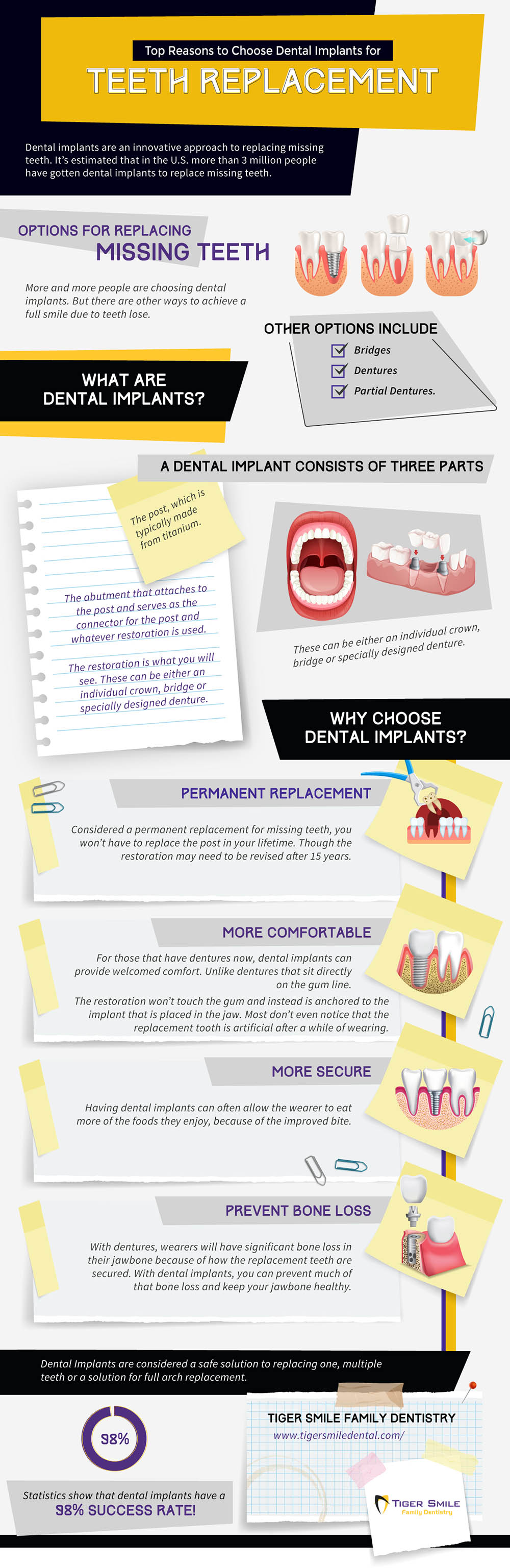 Top Reasons to Choose Dental Implants for

TEETH REPLACEMENT

Dental implants are an innovative approach to replacing missing teeth. It's estimated that in the U.S. more than 3 million people have gotten dental implants to replace missing teeth.

OPTIONS FOR REPLACING

MISSING TEETH

More and more people are choosing dental implants. But there are other ways to achieve a full smile due to teeth lose.

OTHER OPTIONS INCLUDE

Bridges

Dentures

Partial Dentures.

WHAT ARE DENTAL IMPLANTS?

A DENTAL IMPLANT CONSISTS OF THREE PARTS

The post, which is typically made from titanium.

The abutment that attaches to the post and serves as the connector for the post and whatever restoration is used.

The restoration is what you will see. These can be either an individual crown, bridge or specially designed denture.

These can be either an individual crown, bridge or specially designed denture.

WHY CHOOSE DENTAL IMPLANTS?

PERMANENT REPLACEMENT

Considered a permanent replacement for missing teeth, you won't have to replace the post in your lifetime. Though the restoration may need to be revised after 15 years.

MORE COMFORTABLE

For those that have dentures now, dental implants can provide welcomed comfort. Unlike dentures that sit directly on the gum line.

The restoration won't touch the gum and instead is anchored to the implant that is placed in the jaw. Most don't even notice that the replacement tooth is artificial after a while of wearing.

MORE SECURE

Having dental implants can often allow the wearer to eat more of the foods they enjoy, because of the improved bite.

PREVENT BONE LOSS

With dentures, wearers will have significant bone loss in their jawbone because of how the replacement teeth are secured. With dental implants, you can prevent much of that bone loss and keep your jawbone healthy.

Dental Implants are considered a safe solution to replacing one, multiple teeth or a solution for full arch replacement.

98%

Statistics show that dental implants have a 98% SUCCESS RATE!

TIGER SMILE FAMILY DENTISTRY

www.tigersmiledental.com/

TIGER SMILE
Family Dentistry