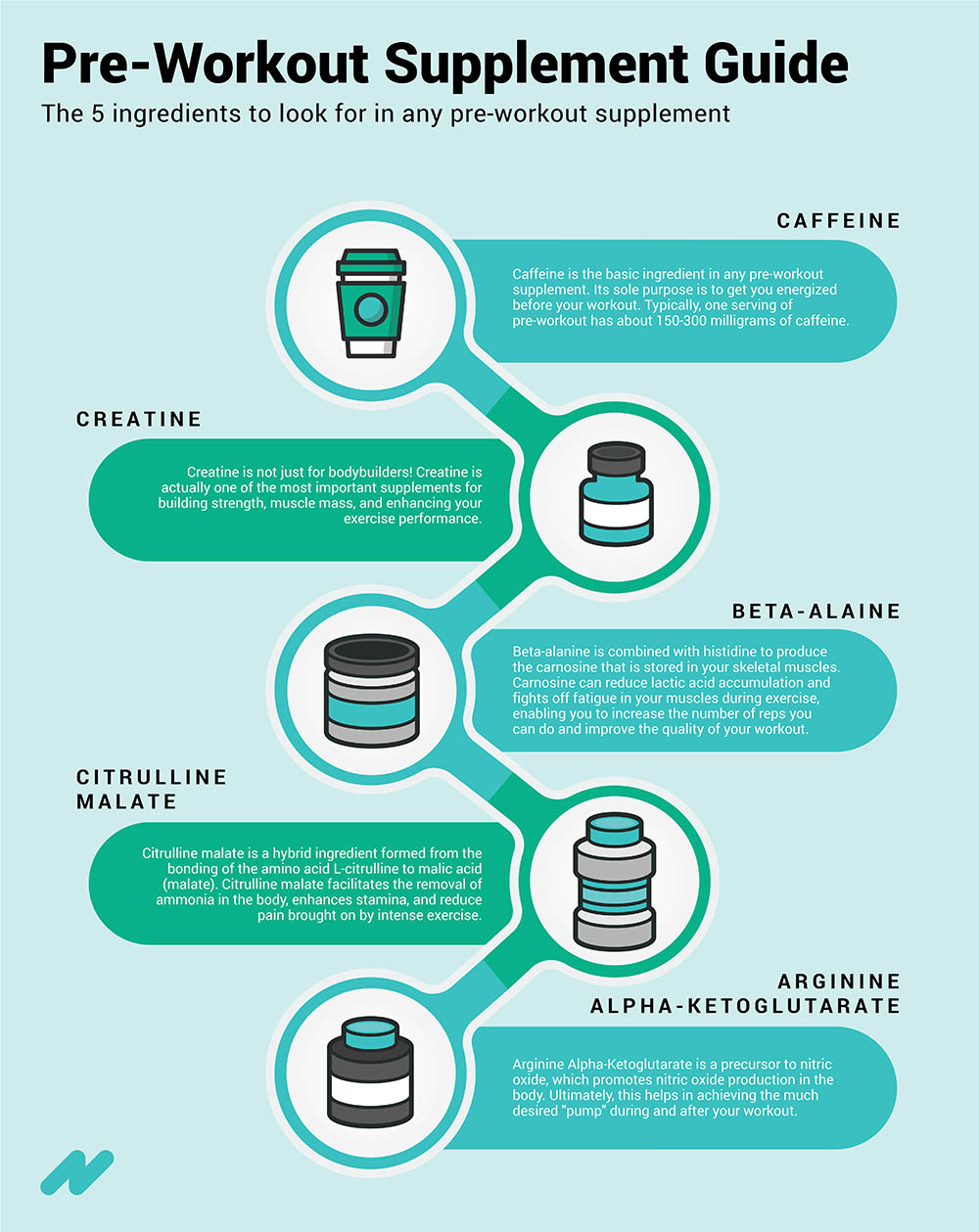 Pre-Workout Supplement Guide

The 5 ingredients to look for in any pre-workout supplement

CAFFEINE

Caffeine is the basic ingredient in any pre-workout supplement. Its sole purpose is to get you energized before your workout. Typically, one serving of pre-workout has about 150-300 milligrams of caffeine.

CREATINE

Creatine is not just for bodybuilders! Creatine is actually one of the most important supplements for building strength, muscle mass, and enhancing your exercise performance.

BETA-ALAINE

Beta-alanine is combined with histidine to produce the carnosine that is stored in your skeletal muscles. Carnosine can reduce lactic acid accumulation and fights off fatigue in your muscles during exercise, enabling you to increase the number of reps you can do and improve the quality of your workout.

CITRULLINE MALATE

Citrulline malate is a hybrid ingredient formed from the bonding of the amino acid L-citrulline to malic acid (malate). Citrulline malate facilitates the removal of ammonia in the body, enhances stamina, and reduce pain brought on by intense exercise.

ARGININE ALPHA-KETOGLUTARATE

Arginine Alpha-Ketoglutarate is a precursor to nitric oxide, which promotes nitric oxide production in the body. Ultimately, this helps in achieving the much desired "pump" during and after your workout.