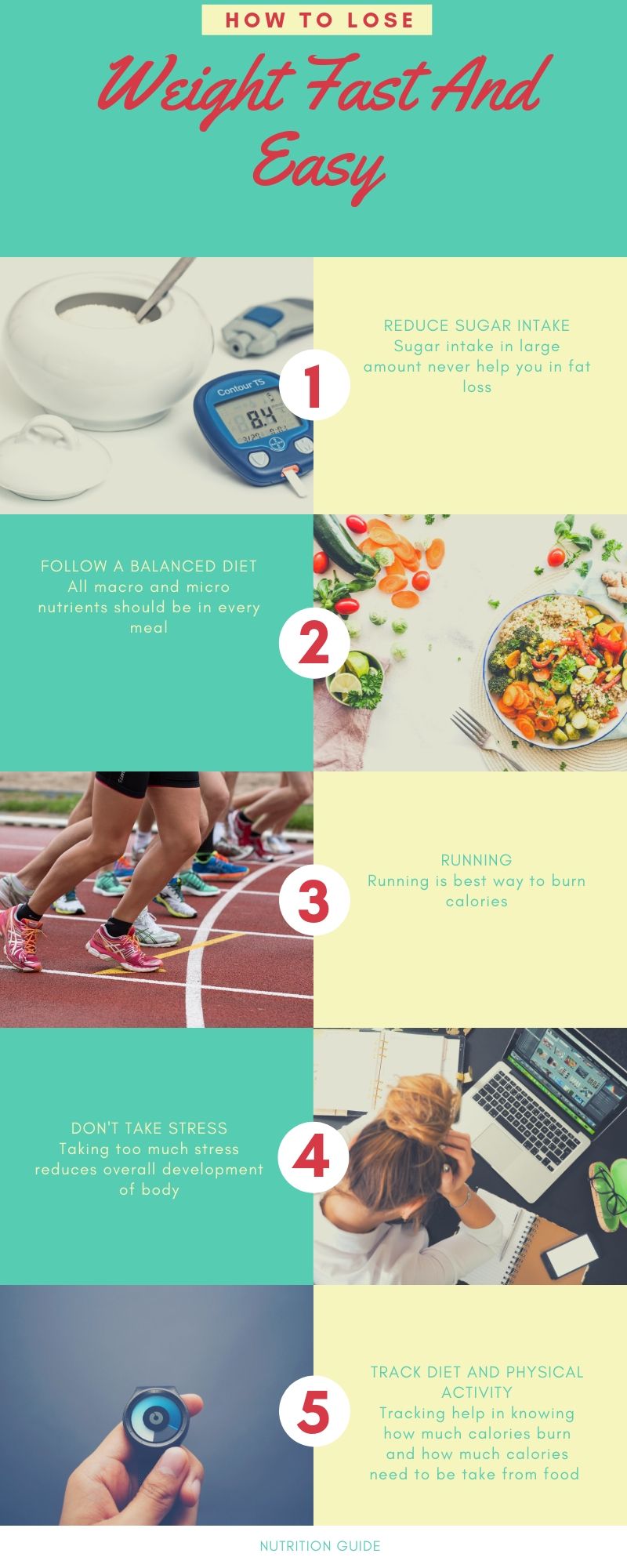 HOW TO LOSE

Weight Fast And Easy

Contour TS
8.4

1

REDUCE SUGAR INTAKE
Sugar intake in large amount never help you in fat loss

FOLLOW A BALANCED DIET
All macro and micro nutrients should be in every meal

2

3

RUNNING
Running is best way to burn calories

DON'T TAKE STRESS
Taking too much stress reduces overall development of body

4

5

TRACK DIET AND PHYSICAL ACTIVITY
Tracking help in knowing how much calories burn and how much calories need to be take from food

NUTRITION GUIDE