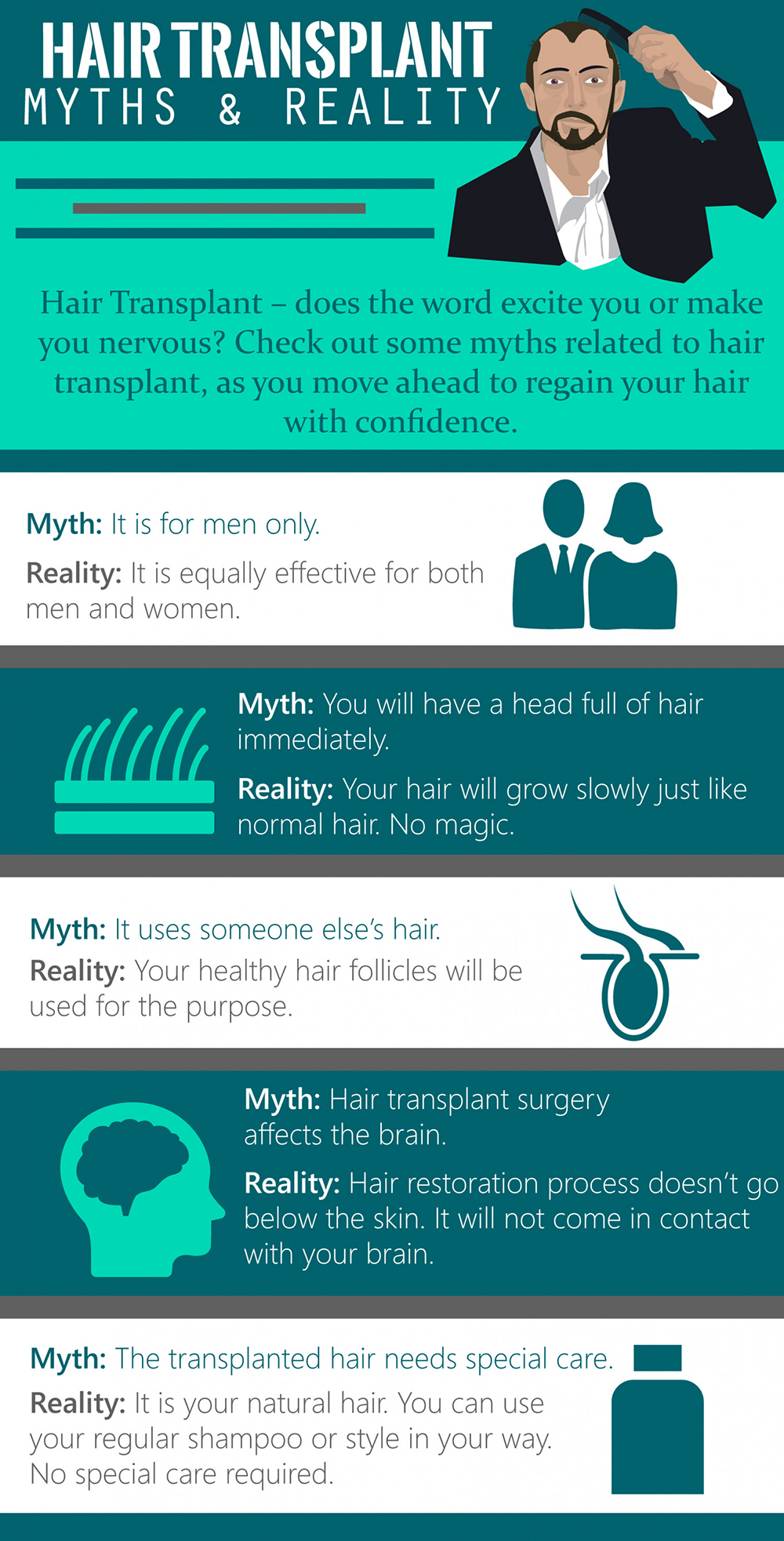 HAIR TRANSPLANT
MYTHS & REALITY

Hair Transplant – does the word excite you or make you nervous? Check out some myths related to hair transplant, as you move ahead to regain your hair with confidence.

Myth: It is for men only.

Reality: It is equally effective for both men and women.

Myth: You will have a head full of hair immediately.

Reality: Your hair will grow slowly just like normal hair. No magic.

Myth: It uses someone else's hair.

Reality: Your healthy hair follicles will be used for the purpose.

Myth: Hair transplant surgery affects the brain.

Reality: Hair restoration process doesn't go below the skin. It will not come in contact with your brain.

Myth: The transplanted hair needs special care.

Reality: It is your natural hair. You can use your regular shampoo or style in your way. No special care required.