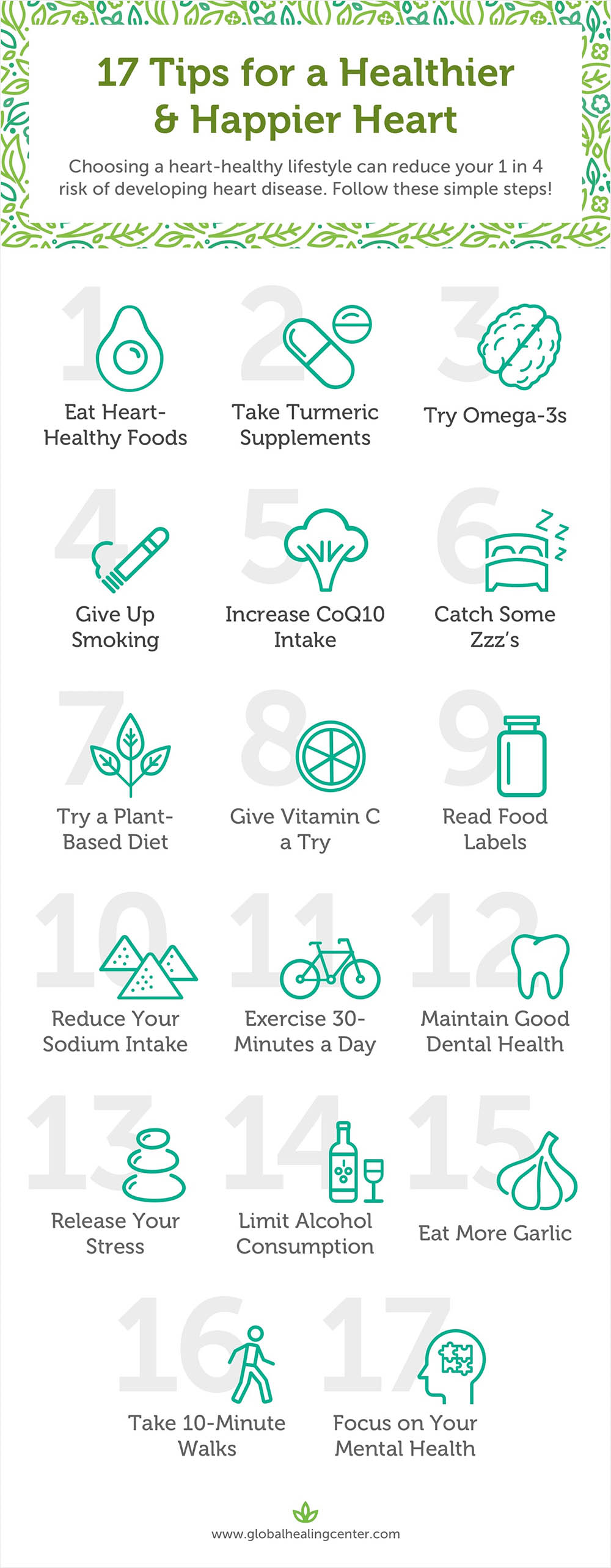 17 Tips for a Healthier & Happier Heart

Choosing a heart-healthy lifestyle can reduce your 1 in 4 risk of developing heart disease. Follow these simple steps!

1 Eat Heart-Healthy Foods

2 Take Turmeric Supplements

3 Try Omega-3s

4 Give Up Smoking

5 Increase CoQ10 Intake

6 Catch Some Zzz's

7 Try a Plant-Based Diet

8 Give Vitamin C a Try

9 Read Food Labels

10 Reduce Your Sodium Intake

11 Exercise 30-Minutes a Day

12 Maintain Good Dental Health

13 Release Your Stress

14 Limit Alcohol Consumption

15 Eat More Garlic

16 Take 10-Minute Walks

17 Focus on Your Mental Health

www.globalhealingcenter.com