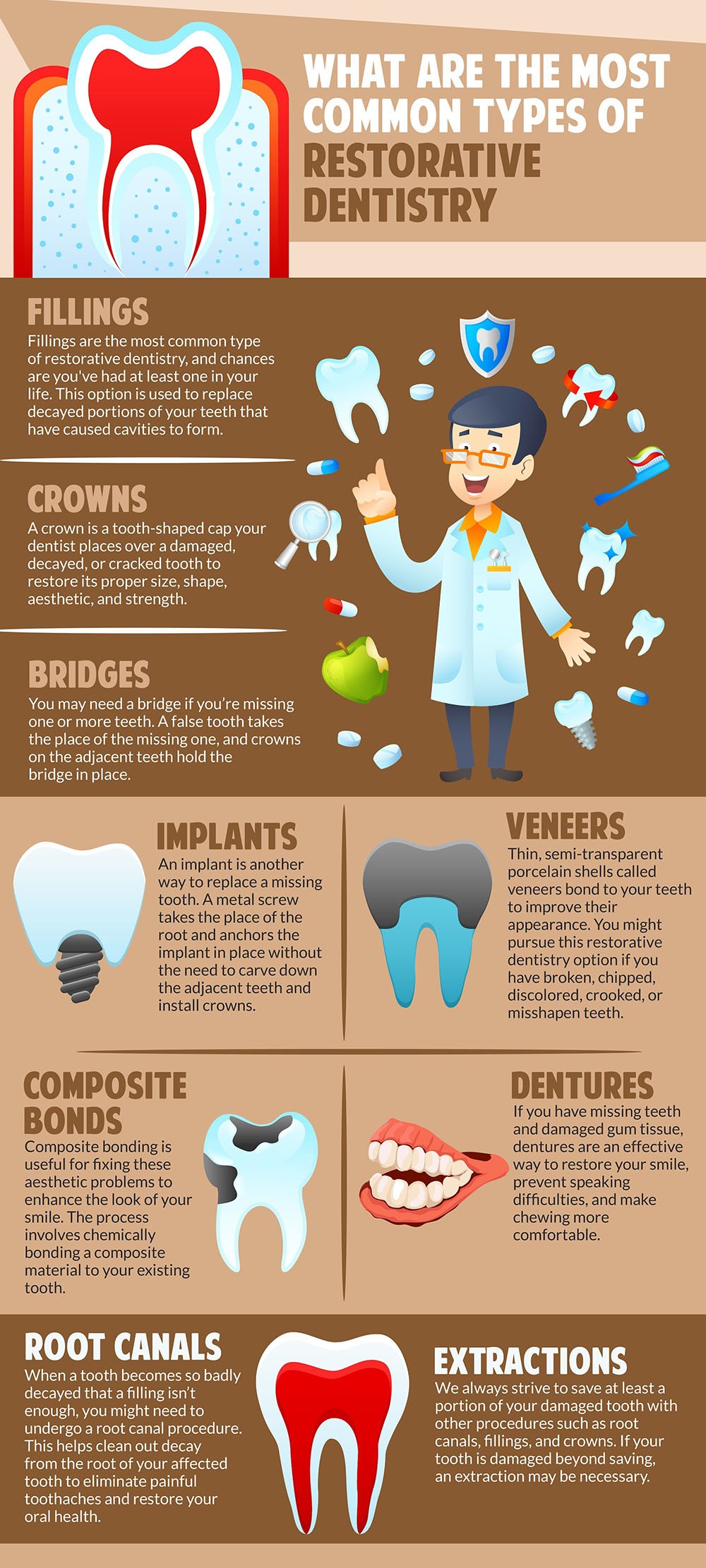 WHAT ARE THE MOST COMMON TYPES OF RESTORATIVE DENTISTRY

FILLINGS
Fillings are the most common type of restorative dentistry, and chances are you've had at least one in your life. This option is used to replace decayed portions of your teeth that have caused cavities to form.

CROWNS
A crown is a tooth-shaped cap your dentist places over a damaged, decayed, or cracked tooth to restore its proper size, shape, aesthetic, and strength.

BRIDGES
You may need a bridge if you're missing one or more teeth. A false tooth takes the place of the missing one, and crowns on the adjacent teeth hold the bridge in place.

IMPLANTS
An implant is another way to replace a missing tooth. A metal screw takes the place of the root and anchors the implant in place without the need to carve down the adjacent teeth and install crowns.

VENEERS
Thin, semi-transparent porcelain shells called veneers bond to your teeth to improve their appearance. You might pursue this restorative dentistry option if you have broken, chipped, discolored, crooked, or misshapen teeth.

COMPOSITE BONDS
Composite bonding is useful for fixing these aesthetic problems to enhance the look of your smile. The process involves chemically bonding a composite material to your existing tooth.

DENTURES
If you have missing teeth and damaged gum tissue, dentures are an effective way to restore your smile, prevent speaking difficulties, and make chewing more comfortable.

ROOT CANALS
When a tooth becomes so badly decayed that a filling isn't enough, you might need to undergo a root canal procedure. This helps clean out decay from the root of your affected tooth to eliminate painful toothaches and restore your oral health.

EXTRACTIONS
We always strive to save at least a portion of your damaged tooth with other procedures such as root canals, fillings, and crowns. If your tooth is damaged beyond saving, an extraction may be necessary.