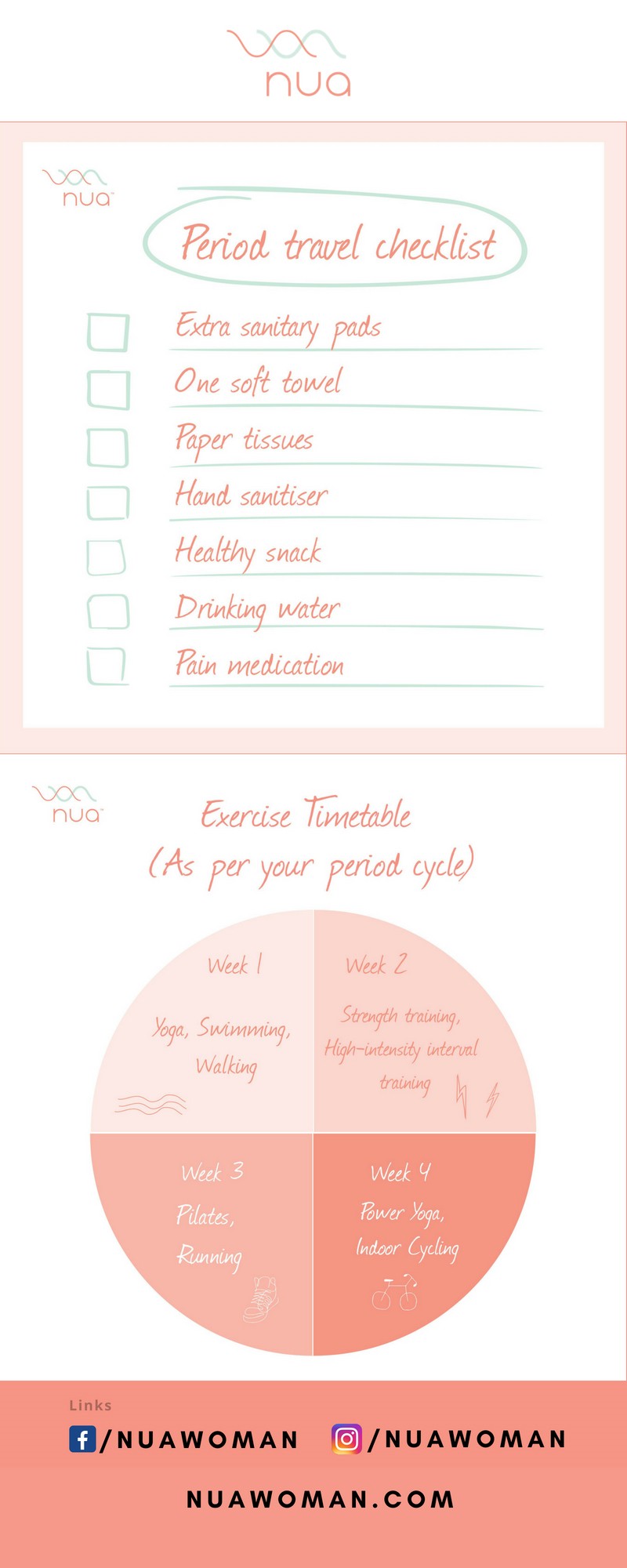 nua

nua

Period travel checklist

Extra sanitary pads

One soft towel

Paper tissues

Hand sanitiser

Healthy snack

Drinking water

Pain medication

nua

Exercise Timetable
(As per your period cycle)

Week 1

Yoga, Swimming, Walking

Week 2

Strength training, High-intensity interval training

Week 3

Pilates, Running

Week 4

Power Yoga, Indoor Cycling

Links

/NUAWOMAN /NUAWOMAN

NUAWOMAN.COM