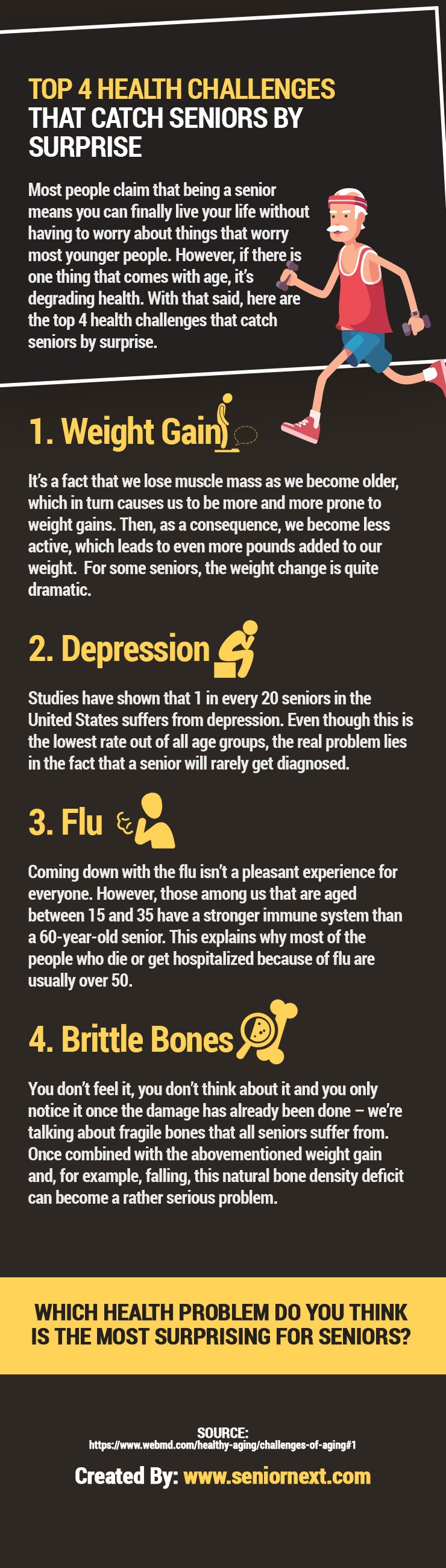 TOP 4 HEALTH CHALLENGES THAT CATCH SENIORS BY SURPRISE

Most people claim that being a senior means you can finally live your life without having to worry about things that worry most younger people. However, if there is one thing that comes with age, it's degrading health. With that said, here are the top 4 health challenges that catch seniors by surprise.

1. Weight Gain

It's a fact that we lose muscle mass as we become older, which in turn causes us to be more and more prone to weight gains. Then, as a consequence, we become less active, which leads to even more pounds added to our weight. For some seniors, the weight change is quite dramatic.

2. Depression

Studies have shown that 1 in every 20 seniors in the United States suffers from depression. Even though this is the lowest rate out of all age groups, the real problem lies in the fact that a senior will rarely get diagnosed.

3. Flu

Coming down with the flu isn't a pleasant experience for everyone. However, those among us that are aged between 15 and 35 have a stronger immune system than a 60-year-old senior. This explains why most of the people who die or get hospitalized because of flu are usually over 50.

4. Brittle Bones

You don't feel it, you don't think about it and you only notice it once the damage has already been done – we're talking about fragile bones that all seniors suffer from. Once combined with the abovementioned weight gain and, for example, falling, this natural bone density deficit can become a rather serious problem.

WHICH HEALTH PROBLEM DO YOU THINK IS THE MOST SURPRISING FOR SENIORS?

SOURCE:
https://www.webmd.com/healthy-aging/challenges-of-aging#1

Created By: www.seniornext.com