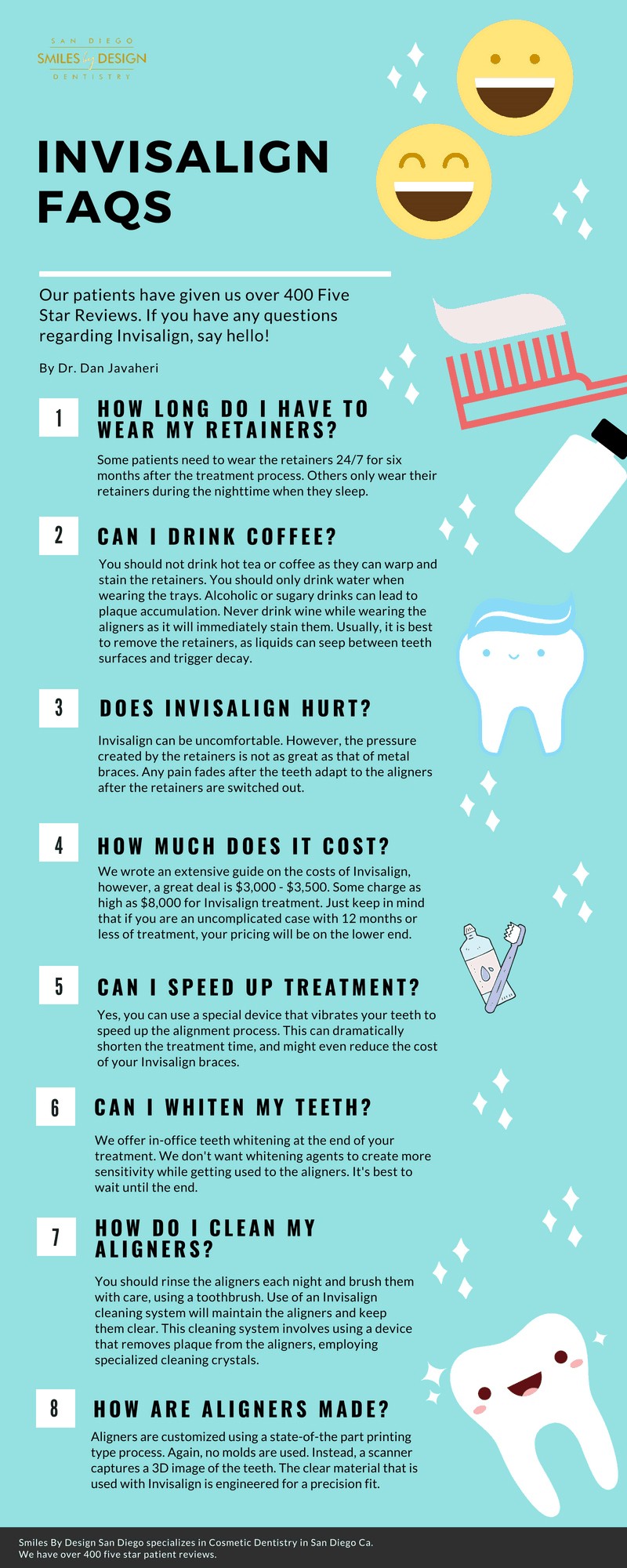 SAN DIEGO
SMILES by DESIGN
DENTISTRY

INVISALIGN FAQS

Our patients have given us over 400 Five Star Reviews. If you have any questions regarding Invisalign, say hello!

By Dr. Dan Javaheri

1
HOW LONG DO I HAVE TO WEAR MY RETAINERS?

Some patients need to wear the retainers 24/7 for six months after the treatment process. Others only wear their retainers during the nighttime when they sleep.

2
CAN I DRINK COFFEE?

You should not drink hot tea or coffee as they can warp and stain the retainers. You should only drink water when wearing the trays. Alcoholic or sugary drinks can lead to plaque accumulation. Never drink wine while wearing the aligners as it will immediately stain them. Usually, it is best to remove the retainers, as liquids can seep between teeth surfaces and trigger decay.

3
DOES INVISALIGN HURT?

Invisalign can be uncomfortable. However, the pressure created by the retainers is not as great as that of metal braces. Any pain fades after the teeth adapt to the aligners after the retainers are switched out.

4
HOW MUCH DOES IT COST?

We wrote an extensive guide on the costs of Invisalign, however, a great deal is $3,000 - $3,500. Some charge as high as $8,000 for Invisalign treatment. Just keep in mind that if you are an uncomplicated case with 12 months or less of treatment, your pricing will be on the lower end.

5
CAN I SPEED UP TREATMENT?

Yes, you can use a special device that vibrates your teeth to speed up the alignment process. This can dramatically shorten the treatment time, and might even reduce the cost of your Invisalign braces.

6
CAN I WHITEN MY TEETH?

We offer in-office teeth whitening at the end of your treatment. We don't want whitening agents to create more sensitivity while getting used to the aligners. It's best to wait until the end.

7
HOW DO I CLEAN MY ALIGNERS?

You should rinse the aligners each night and brush them with care, using a toothbrush. Use of an Invisalign cleaning system will maintain the aligners and keep them clear. This cleaning system involves using a device that removes plaque from the aligners, employing specialized cleaning crystals.

8
HOW ARE ALIGNERS MADE?

Aligners are customized using a state-of-the part printing type process. Again, no molds are used. Instead, a scanner captures a 3D image of the teeth. The clear material that is used with Invisalign is engineered for a precision fit.

Smiles By Design San Diego specializes in Cosmetic Dentistry in San Diego Ca.
We have over 400 five star patient reviews.