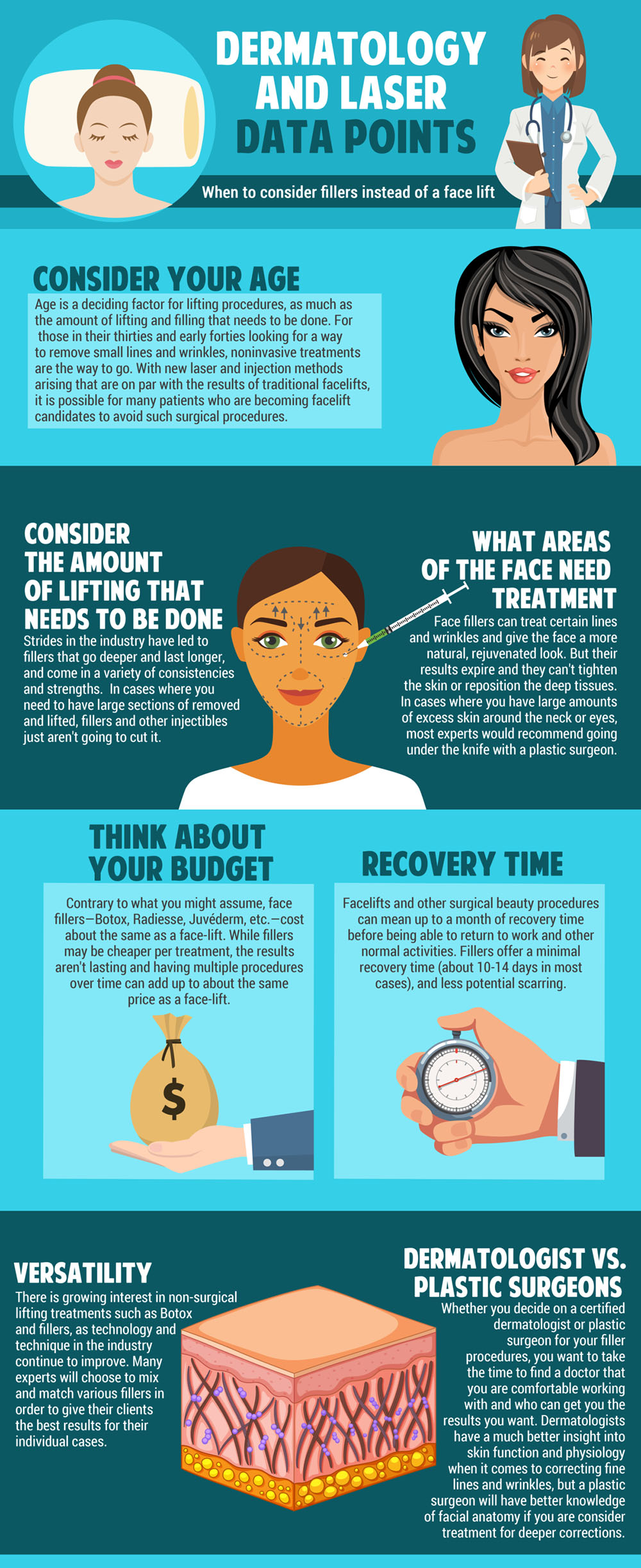 DERMATOLOGY AND LASER DATA POINTS

When to consider fillers instead of a face lift

CONSIDER YOUR AGE

Age is a deciding factor for lifting procedures, as much as the amount of lifting and filling that needs to be done. For those in their thirties and early forties looking for a way to remove small lines and wrinkles, noninvasive treatments are the way to go. With new laser and injection methods arising that are on par with the results of traditional facelifts, it is possible for many patients who are becoming facelift candidates to avoid such surgical procedures.

CONSIDER THE AMOUNT OF LIFTING THAT NEEDS TO BE DONE

Strides in the industry have led to fillers that go deeper and last longer, and come in a variety of consistencies and strengths. In cases where you need to have large sections of removed and lifted, fillers and other injectibles just aren't going to cut it.

WHAT AREAS OF THE FACE NEED TREATMENT

Face fillers can treat certain lines and wrinkles and give the face a more natural, rejuvenated look. But their results expire and they can't tighten the skin or reposition the deep tissues. In cases where you have large amounts of excess skin around the neck or eyes, most experts would recommend going under the knife with a plastic surgeon.

THINK ABOUT YOUR BUDGET

Contrary to what you might assume, face fillers—Botox, Radiesse, Juvéderm, etc.—cost about the same as a face-lift. While fillers may be cheaper per treatment, the results aren't lasting and having multiple procedures over time can add up to about the same price as a face-lift.

$

RECOVERY TIME

Facelifts and other surgical beauty procedures can mean up to a month of recovery time before being able to return to work and other normal activities. Fillers offer a minimal recovery time (about 10-14 days in most cases), and less potential scarring.

VERSATILITY

There is growing interest in non-surgical lifting treatments such as Botox and fillers, as technology and technique in the industry continue to improve. Many experts will choose to mix and match various fillers in order to give their clients the best results for their individual cases.

DERMATOLOGIST VS. PLASTIC SURGEONS

Whether you decide on a certified dermatologist or plastic surgeon for your filler procedures, you want to take the time to find a doctor that you are comfortable working with and who can get you the results you want. Dermatologists have a much better insight into skin function and physiology when it comes to correcting fine lines and wrinkles, but a plastic surgeon will have better knowledge of facial anatomy if you are consider treatment for deeper corrections.