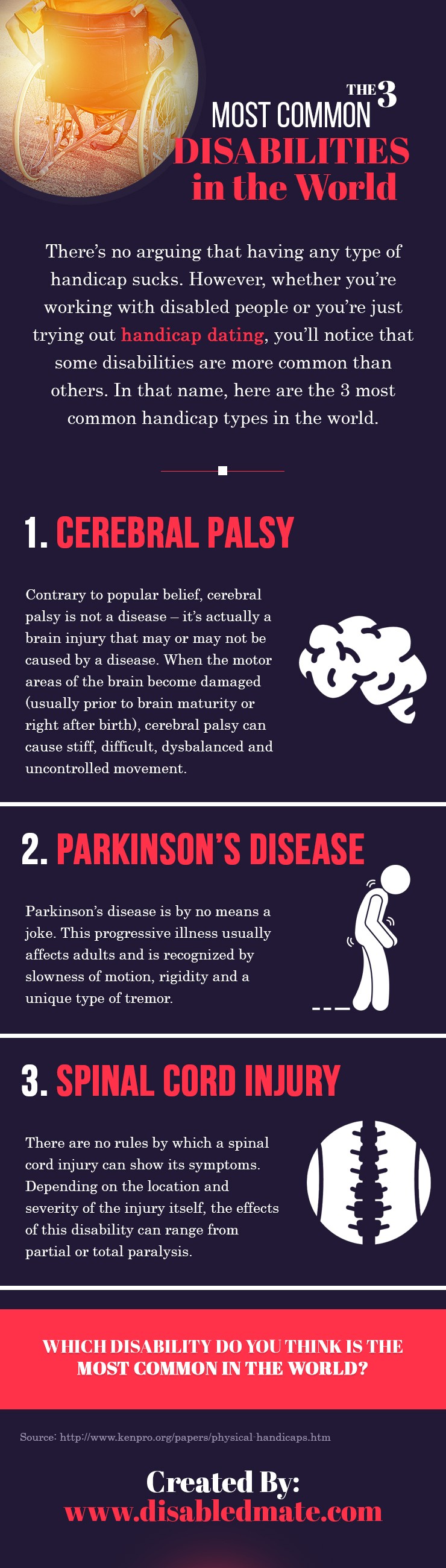 THE 3
MOST COMMON
DISABILITIES
in the World

There's no arguing that having any type of handicap sucks. However, whether you're working with disabled people or you're just trying out handicap dating, you'll notice that some disabilities are more common than others. In that name, here are the 3 most common handicap types in the world.

1. CEREBRAL PALSY

Contrary to popular belief, cerebral palsy is not a disease – it's actually a brain injury that may or may not be caused by a disease. When the motor areas of the brain become damaged (usually prior to brain maturity or right after birth), cerebral palsy can cause stiff, difficult, dysbalanced and uncontrolled movement.

2. PARKINSON'S DISEASE

Parkinson's disease is by no means a joke. This progressive illness usually affects adults and is recognized by slowness of motion, rigidity and a unique type of tremor.

3. SPINAL CORD INJURY

There are no rules by which a spinal cord injury can show its symptoms. Depending on the location and severity of the injury itself, the effects of this disability can range from partial or total paralysis.

WHICH DISABILITY DO YOU THINK IS THE MOST COMMON IN THE WORLD?

Source: http://www.kenpro.org/papers/physical-handicaps.htm

Created By:
www.disabledmate.com