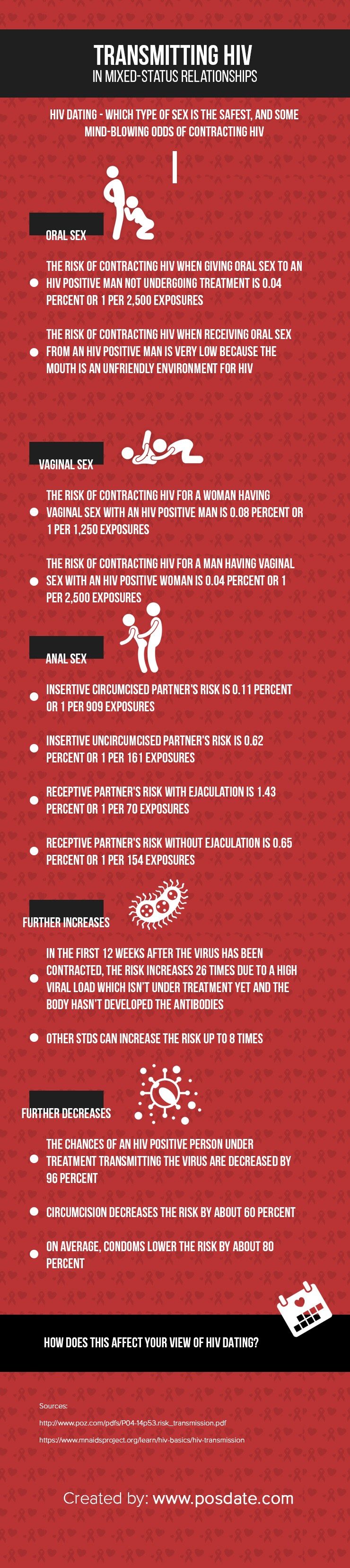 TRANSMITTING HIV
IN MIXED-STATUS RELATIONSHIPS

HIV DATING - WHICH TYPE OF SEX IS THE SAFEST, AND SOME MIND-BLOWING ODDS OF CONTRACTING HIV

ORAL SEX

THE RISK OF CONTRACTING HIV WHEN GIVING ORAL SEX TO AN HIV POSITIVE MAN NOT UNDERGOING TREATMENT IS 0.04 PERCENT OR 1 PER 2,500 EXPOSURES

THE RISK OF CONTRACTING HIV WHEN RECEIVING ORAL SEX FROM AN HIV POSITIVE MAN IS VERY LOW BECAUSE THE MOUTH IS AN UNFRIENDLY ENVIRONMENT FOR HIV

VAGINAL SEX

THE RISK OF CONTRACTING HIV FOR A WOMAN HAVING VAGINAL SEX WITH AN HIV POSITIVE MAN IS 0.08 PERCENT OR 1 PER 1,250 EXPOSURES

THE RISK OF CONTRACTING HIV FOR A MAN HAVING VAGINAL SEX WITH AN HIV POSITIVE WOMAN IS 0.04 PERCENT OR 1 PER 2,500 EXPOSURES

ANAL SEX

INSERTIVE CIRCUMCISED PARTNER'S RISK IS 0.11 PERCENT OR 1 PER 909 EXPOSURES

INSERTIVE UNCIRCUMCISED PARTNER'S RISK IS 0.62 PERCENT OR 1 PER 161 EXPOSURES

RECEPTIVE PARTNER'S RISK WITH EJACULATION IS 1.43 PERCENT OR 1 PER 70 EXPOSURES

RECEPTIVE PARTNER'S RISK WITHOUT EJACULATION IS 0.65 PERCENT OR 1 PER 154 EXPOSURES

FURTHER INCREASES

IN THE FIRST 12 WEEKS AFTER THE VIRUS HAS BEEN CONTRACTED, THE RISK INCREASES 26 TIMES DUE TO A HIGH VIRAL LOAD WHICH ISN'T UNDER TREATMENT YET AND THE BODY HASN'T DEVELOPED THE ANTIBODIES

OTHER STDS CAN INCREASE THE RISK UP TO 8 TIMES

FURTHER DECREASES

THE CHANCES OF AN HIV POSITIVE PERSON UNDER TREATMENT TRANSMITTING THE VIRUS ARE DECREASED BY 96 PERCENT

CIRCUMCISION DECREASES THE RISK BY ABOUT 60 PERCENT

ON AVERAGE, CONDOMS LOWER THE RISK BY ABOUT 80 PERCENT

HOW DOES THIS AFFECT YOUR VIEW OF HIV DATING?

Sources:
http://www.poz.com/pdfs/P04-14p53.risk_transmission.pdf
https://www.mnaidsproject.org/learn/hiv-basics/hiv-transmission

Created by: www.posdate.com