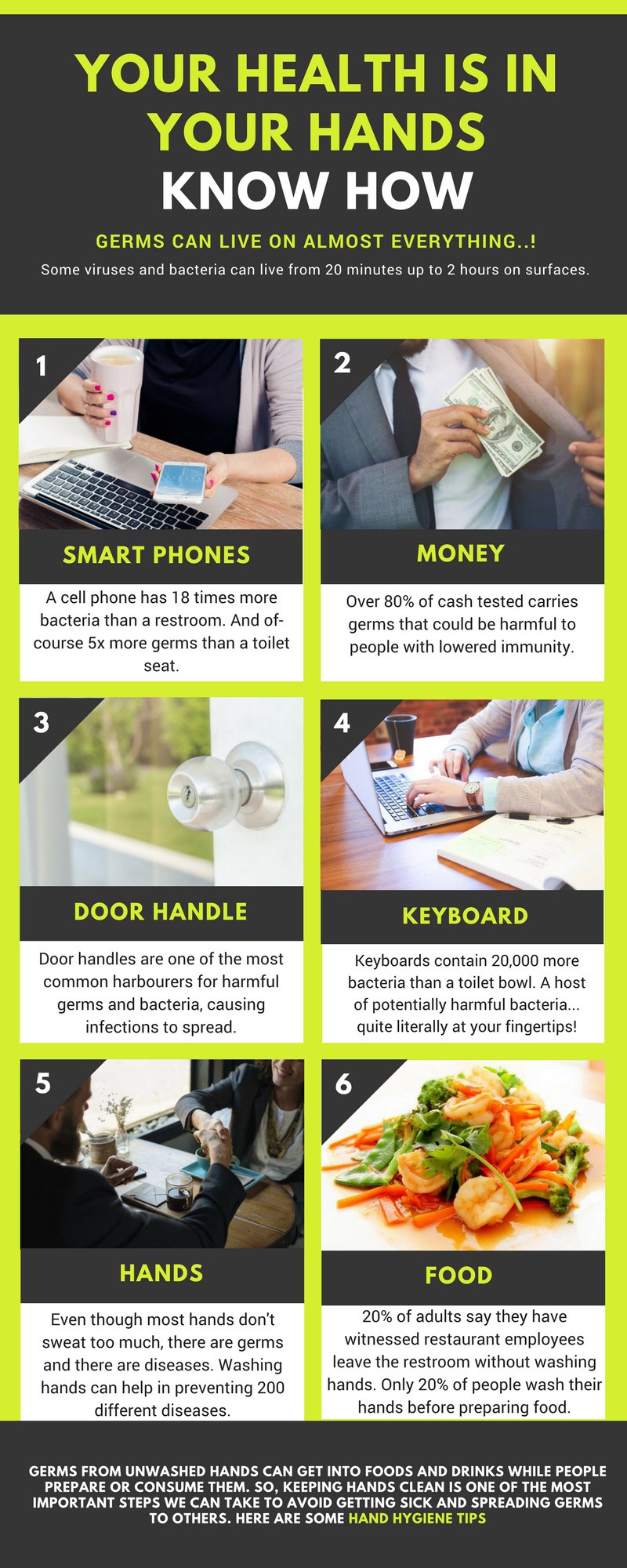 YOUR HEALTH IS IN YOUR HANDS
KNOW HOW

GERMS CAN LIVE ON ALMOST EVERYTHING..!
Some viruses and bacteria can live from 20 minutes up to 2 hours on surfaces.

1
SMART PHONES
A cell phone has 18 times more bacteria than a restroom. And of-course 5x more germs than a toilet seat.

2
MONEY
Over 80% of cash tested carries germs that could be harmful to people with lowered immunity.

3
DOOR HANDLE
Door handles are one of the most common harbourers for harmful germs and bacteria, causing infections to spread.

4
KEYBOARD
Keyboards contain 20,000 more bacteria than a toilet bowl. A host of potentially harmful bacteria... quite literally at your fingertips!

5
HANDS
Even though most hands don't sweat too much, there are germs and there are diseases. Washing hands can help in preventing 200 different diseases.

6
FOOD
20% of adults say they have witnessed restaurant employees leave the restroom without washing hands. Only 20% of people wash their hands before preparing food.

GERMS FROM UNWASHED HANDS CAN GET INTO FOODS AND DRINKS WHILE PEOPLE PREPARE OR CONSUME THEM. SO, KEEPING HANDS CLEAN IS ONE OF THE MOST IMPORTANT STEPS WE CAN TAKE TO AVOID GETTING SICK AND SPREADING GERMS TO OTHERS. HERE ARE SOME HAND HYGIENE TIPS